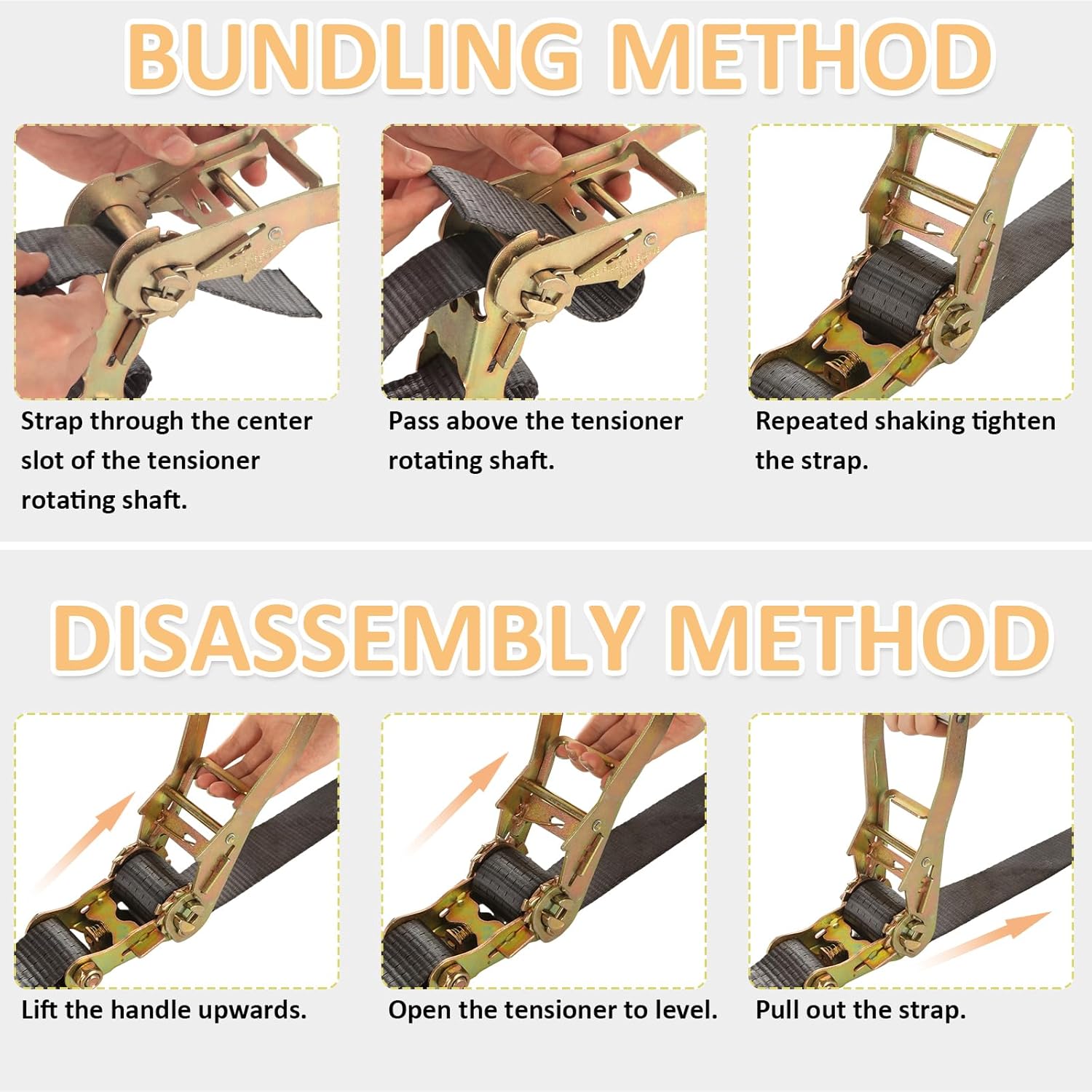 BUNDLING METHOD

Strap through the center slot of the tensioner rotating shaft.

Pass above the tensioner rotating shaft.

Repeated shaking tighten the strap.

DISASSEMBLY METHOD

Lift the handle upwards.

Open the tensioner to level.

Pull out the strap.