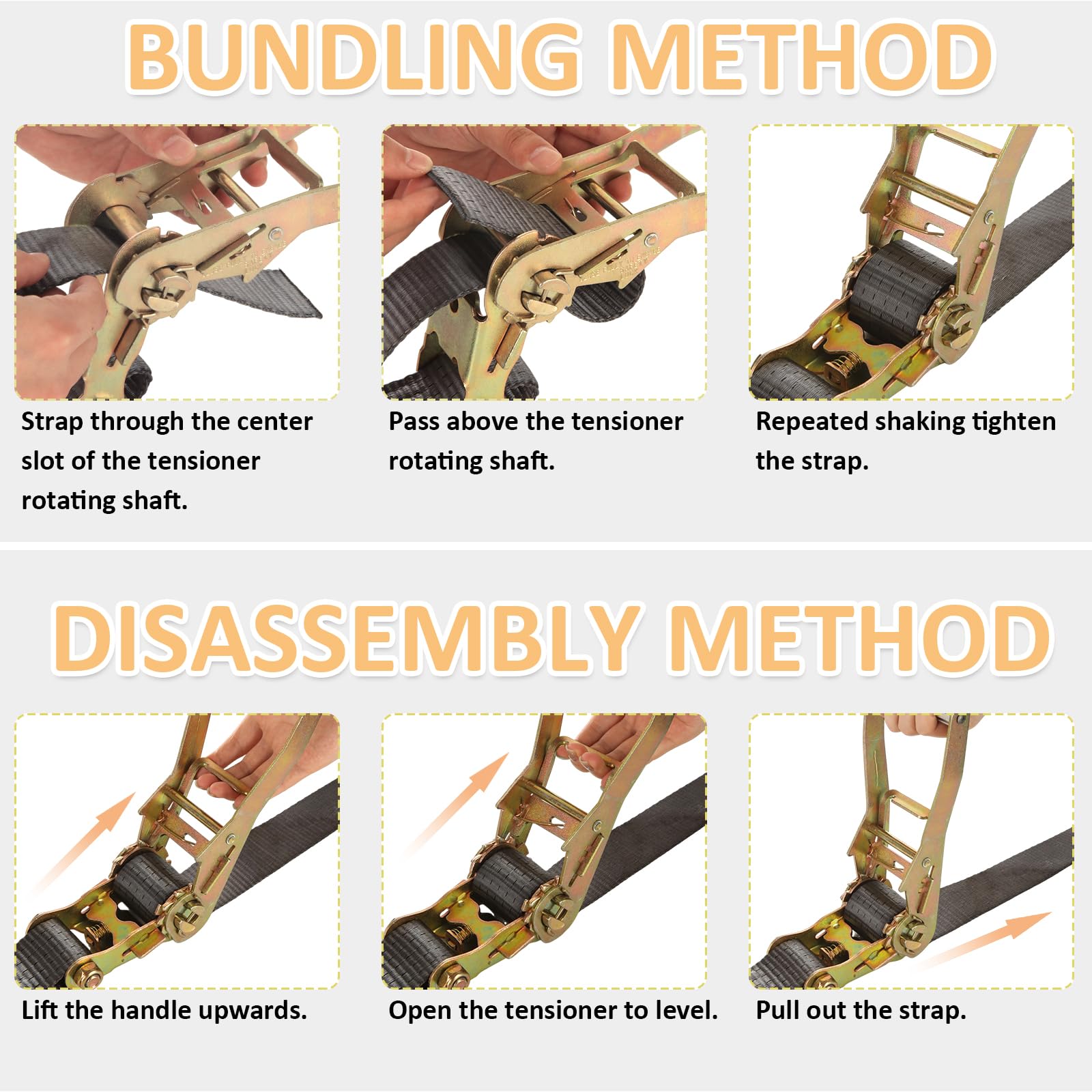 BUNDLING METHOD

Strap through the center slot of the tensioner rotating shaft.

Pass above the tensioner rotating shaft.

Repeated shaking tighten the strap.

DISASSEMBLY METHOD

Lift the handle upwards.

Open the tensioner to level.

Pull out the strap.