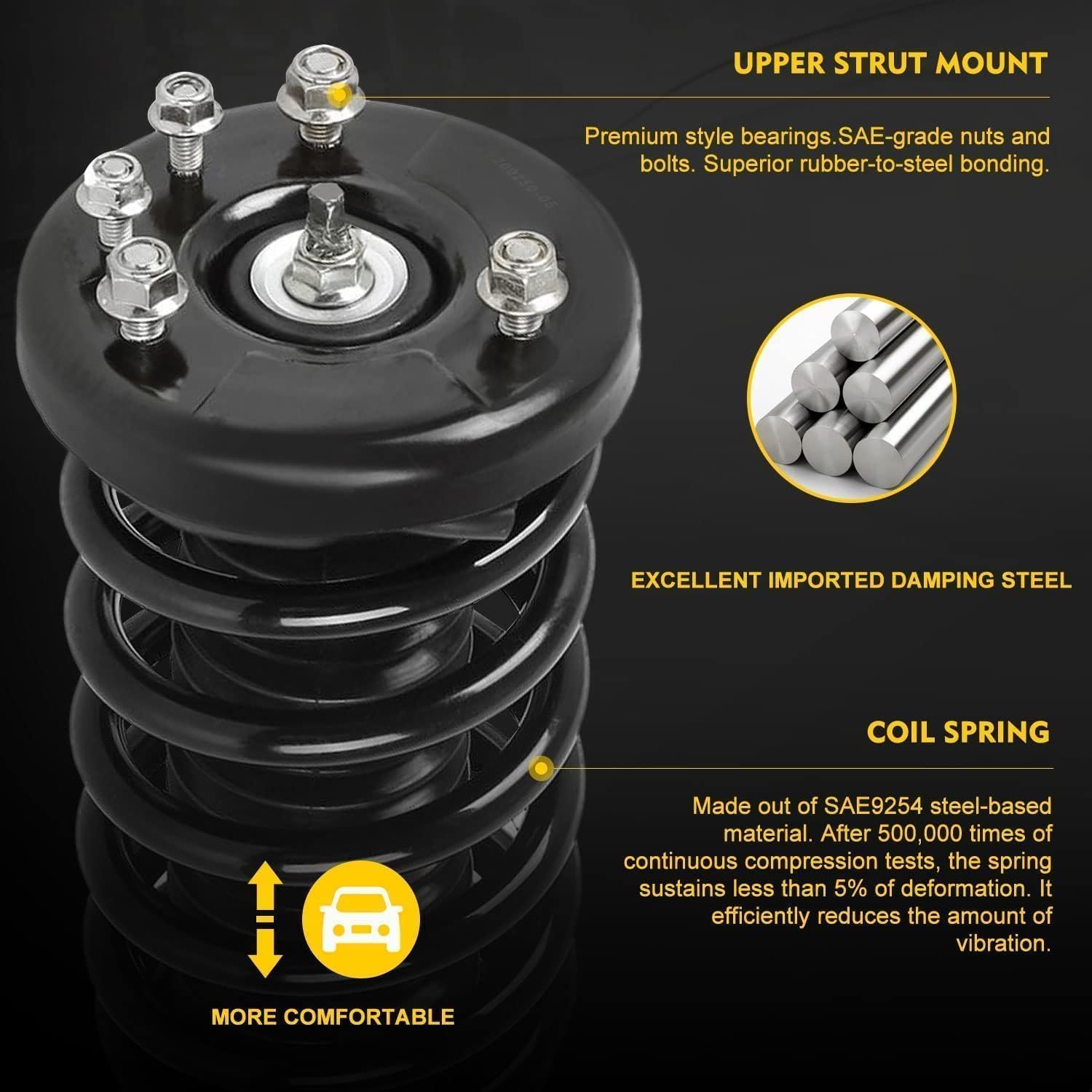 UPPER STRUT MOUNT

Premium style bearings.SAE-grade nuts and bolts. Superior rubber-to-steel bonding.

EXCELLENT IMPORTED DAMPING STEEL

COIL SPRING

Made out of SAE9254 steel-based material. After 500,000 times of continuous compression tests, the spring sustains less than 5% of deformation. It efficiently reduces the amount of vibration.

MORE COMFORTABLE