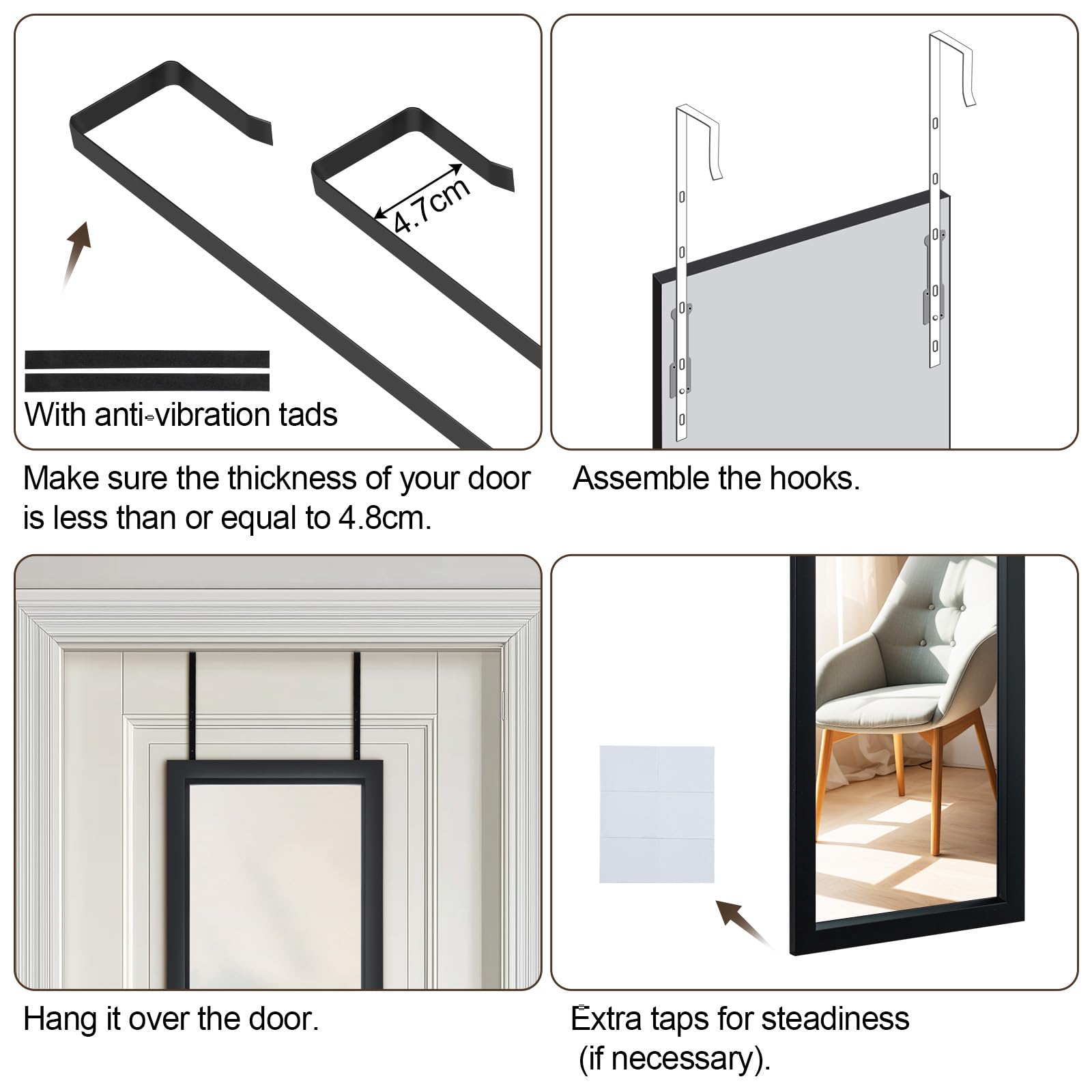 4.7cm

With anti-vibration tads

Make sure the thickness of your door is less than or equal to 4.8cm.

Assemble the hooks.

Hang it over the door.

Extra taps for steadiness (if necessary).