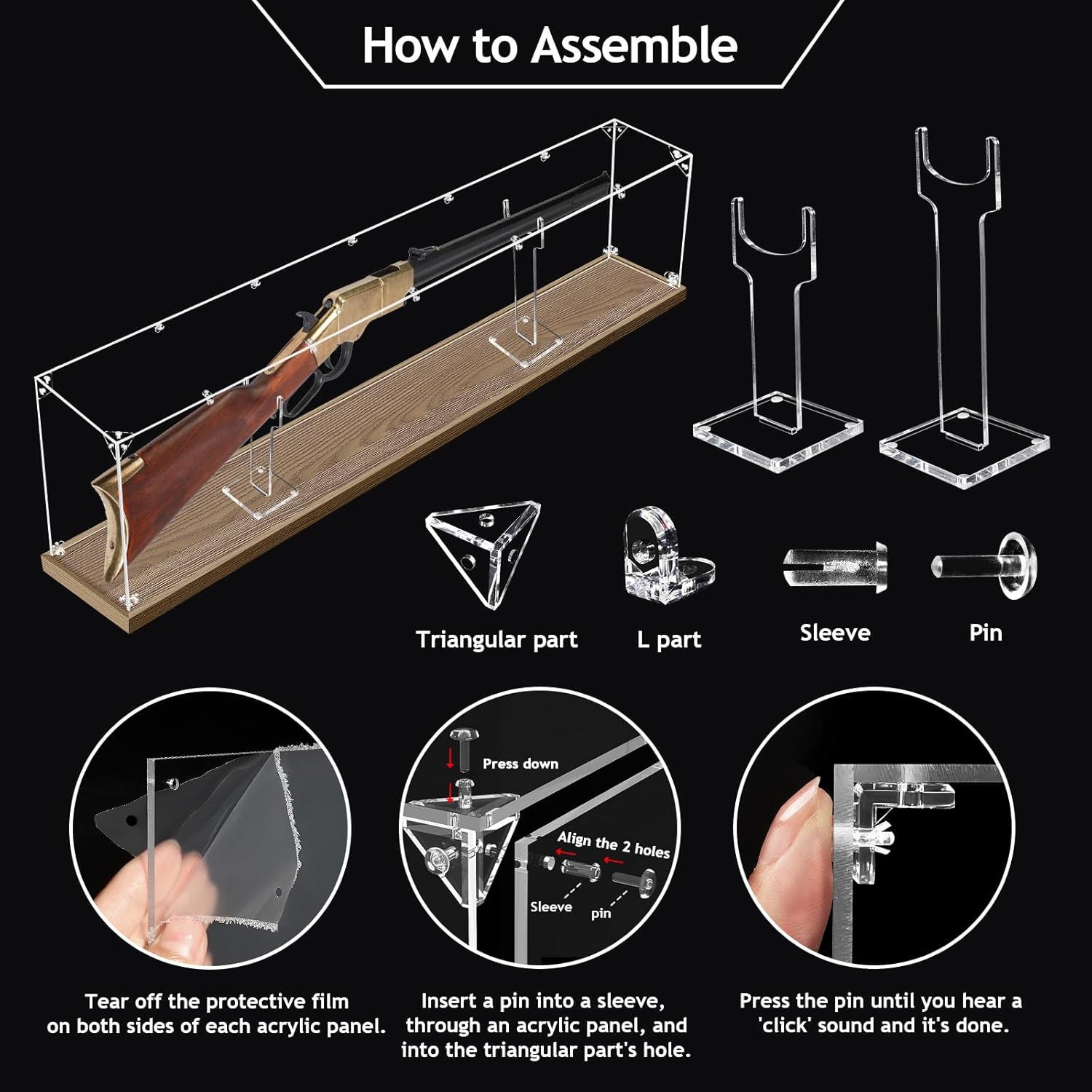 How to Assemble

Triangular part

L part

Sleeve

Pin

Press down

Align the 2 holes

Sleeve

pin

Tear off the protective film on both sides of each acrylic panel.

Insert a pin into a sleeve, through an acrylic panel, and into the triangular part's hole.

Press the pin until you hear a 'click' sound and it's done.