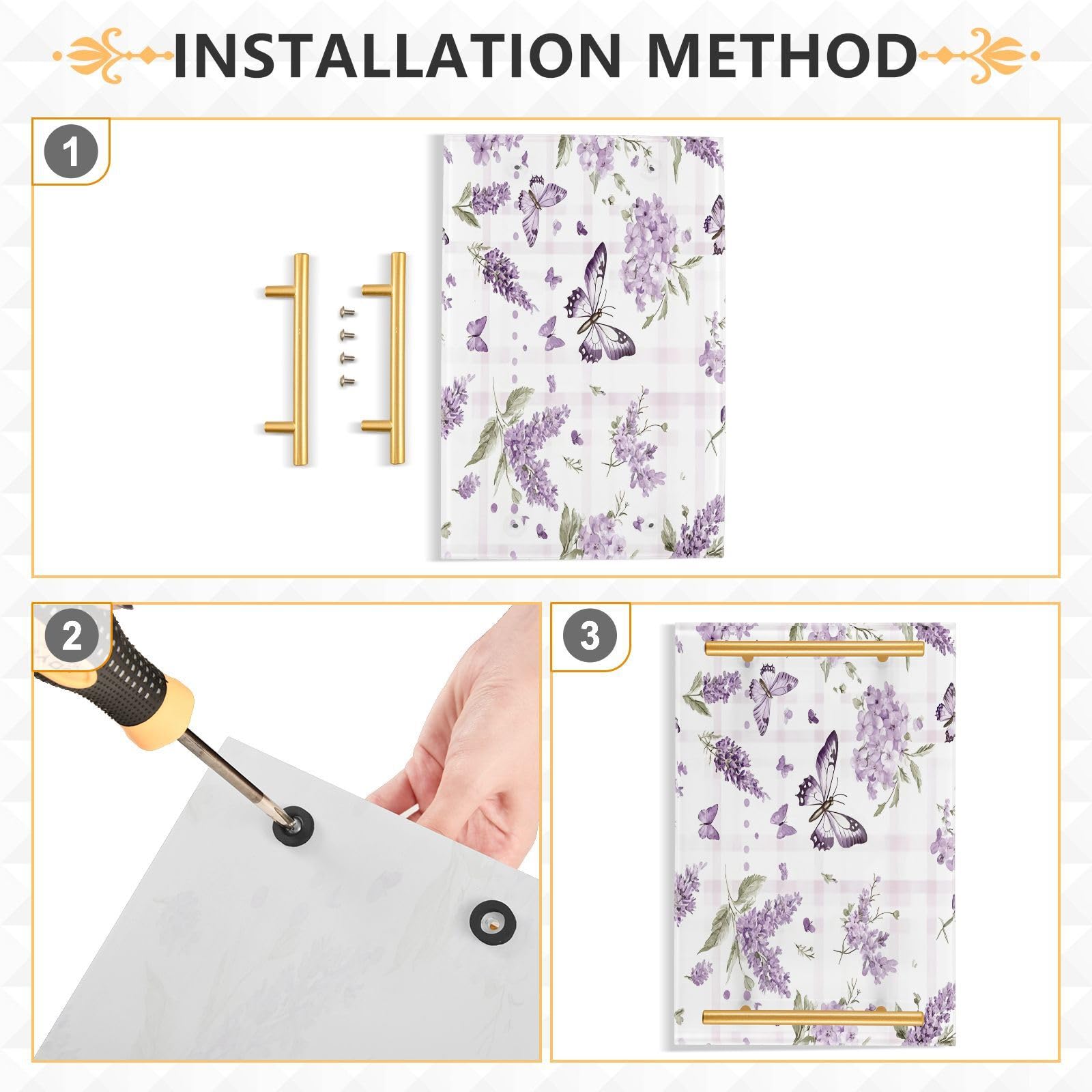 INSTALLATION METHOD

1

2

3