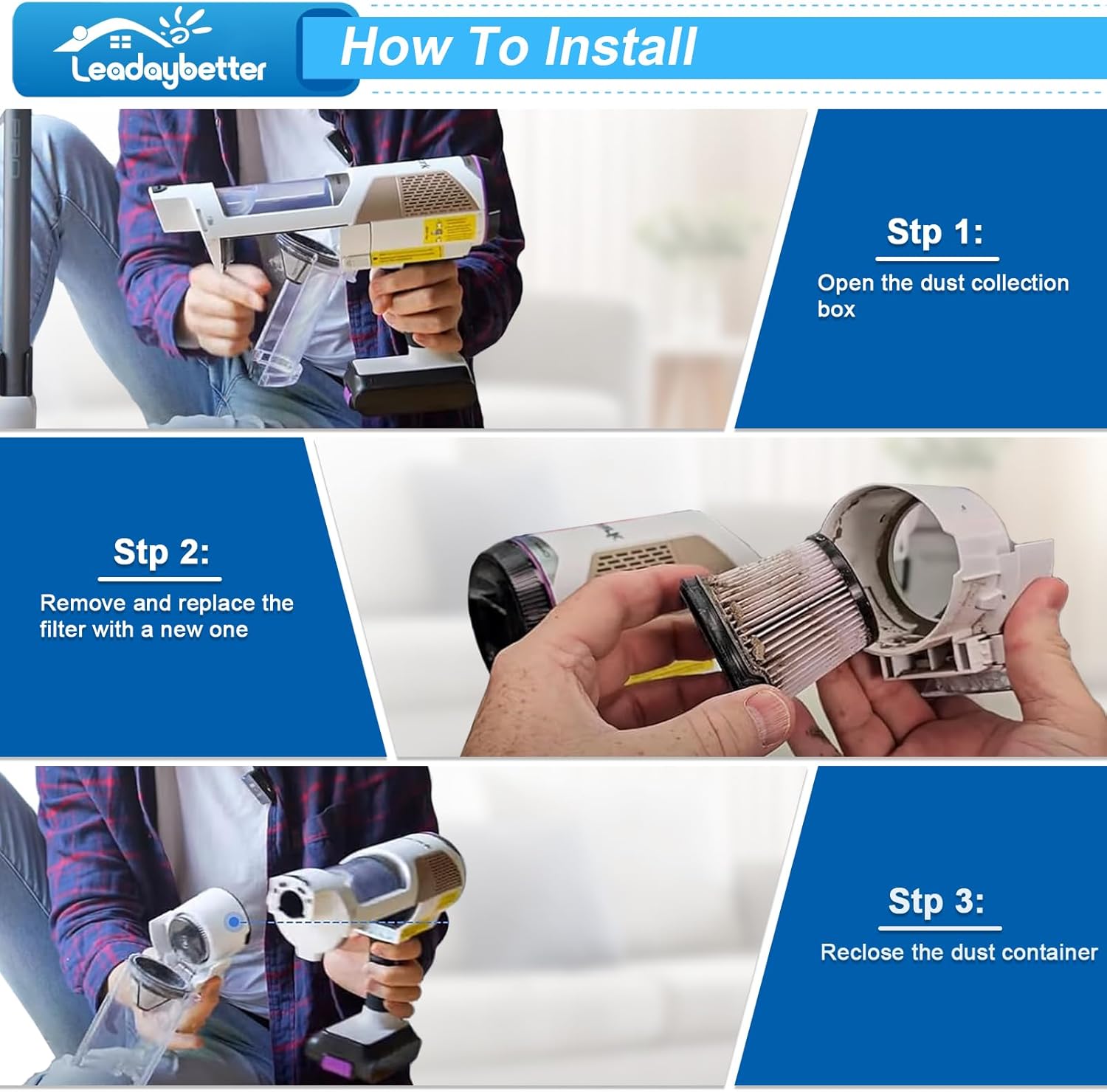 Leadaybetter

How To Install

Stp 1:

Open the dust collection box

Stp 2:

Remove and replace the filter with a new one

Stp 3:

Reclose the dust container