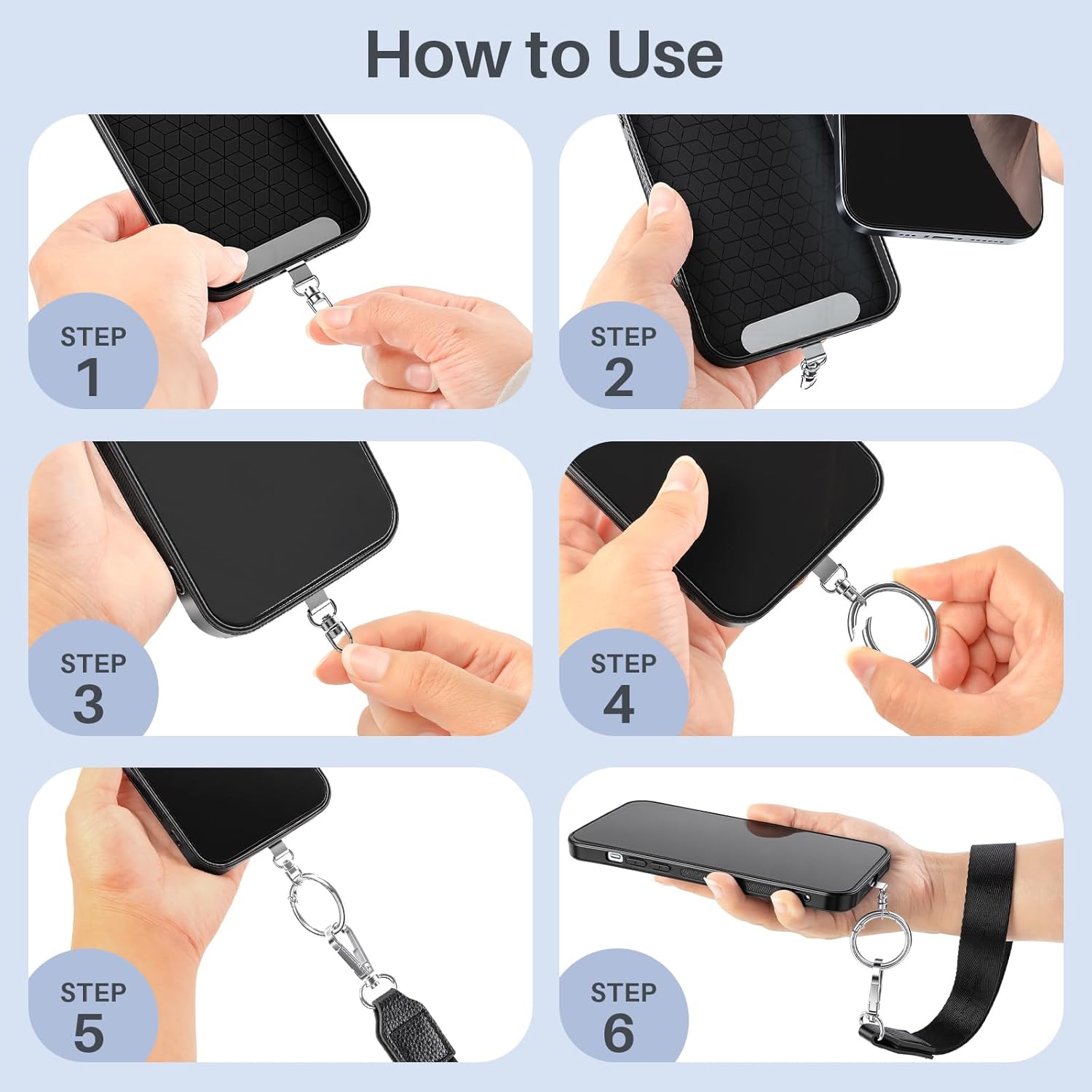 How to Use

STEP
1

STEP
2

STEP
3

STEP
4

STEP
5

STEP
6