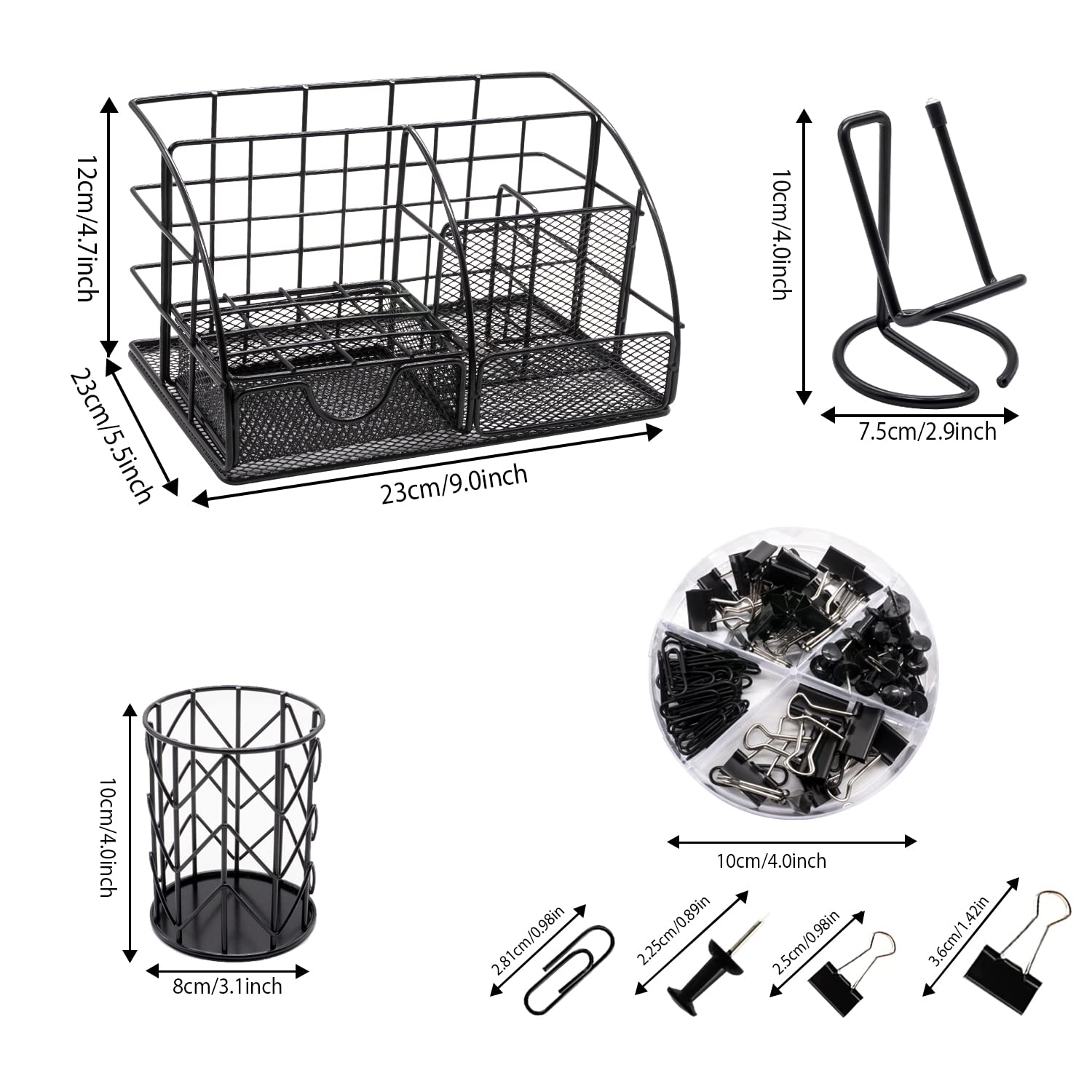 12cm/4.7inch
23cm/5.5inch
23cm/9.0inch
10cm/4.0inch
7.5cm/2.9inch
10cm/4.0inch
8cm/3.1inch
10cm/4.0inch
2.81cm/0.98in
2.25cm/0.89in
2.5cm/0.98in
3.6cm/1.42in