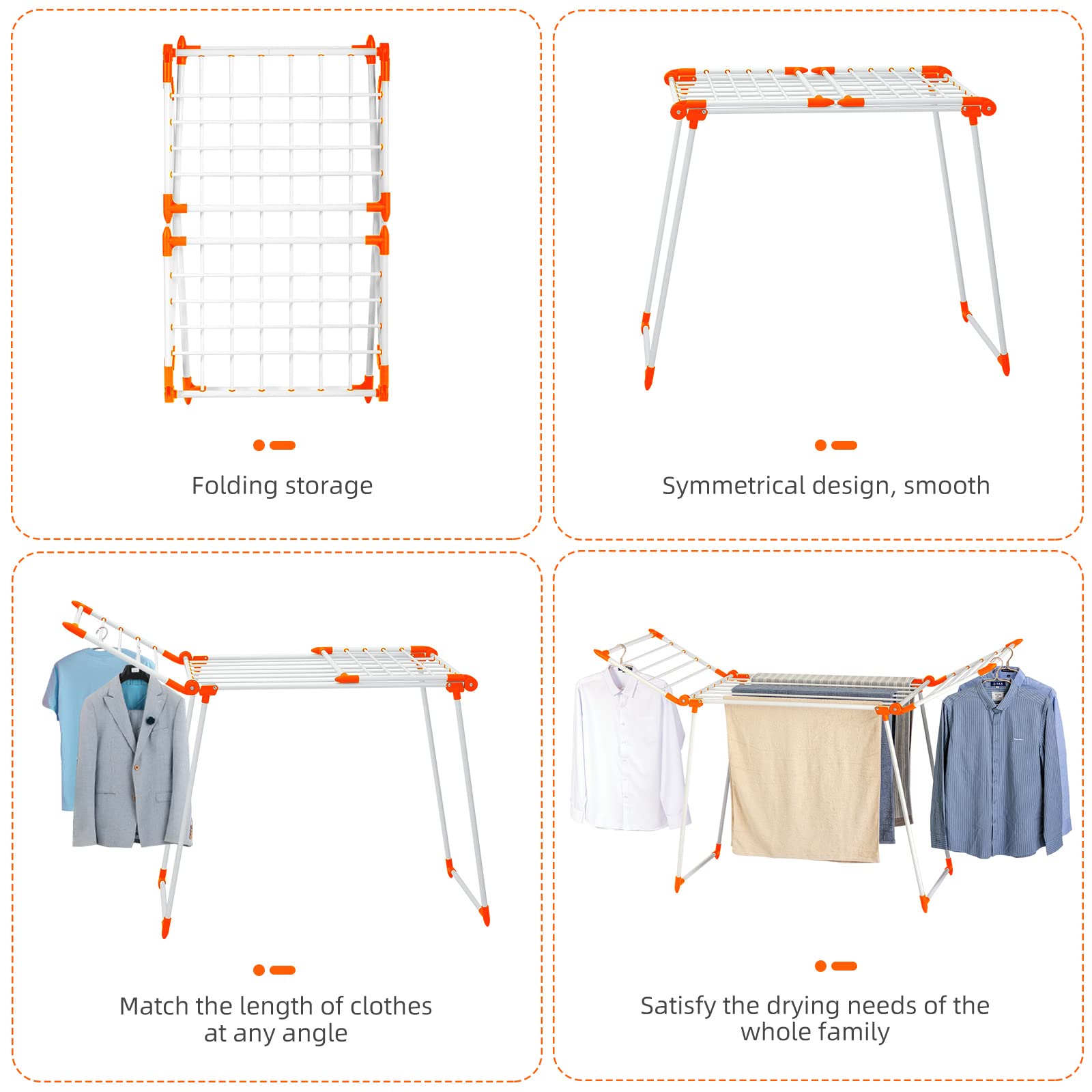 Folding storage

Symmetrical design, smooth

Match the length of clothes at any angle

Satisfy the drying needs of the whole family