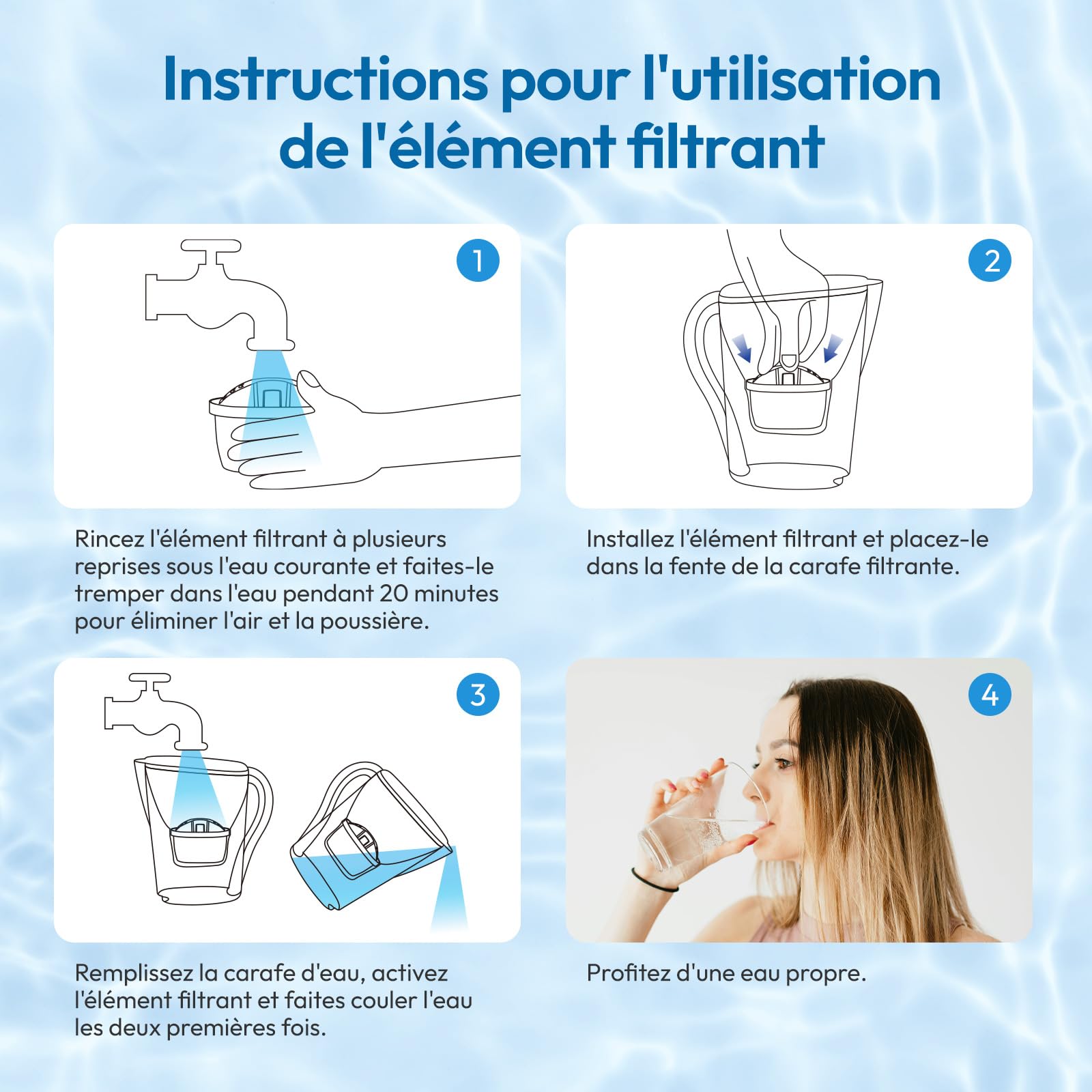 Instructions pour l'utilisation de l'élément filtrant

1

Rincez l'élément filtrant à plusieurs reprises sous l'eau courante et faites-le tremper dans l'eau pendant 20 minutes pour éliminer l'air et la poussière.

2

Installez l'élément filtrant et placez-le dans la fente de la carafe filtrante.

3

Remplissez la carafe d'eau, activez l'élément filtrant et faites couler l'eau les deux premières fois.

4

Profitez d'une eau propre.