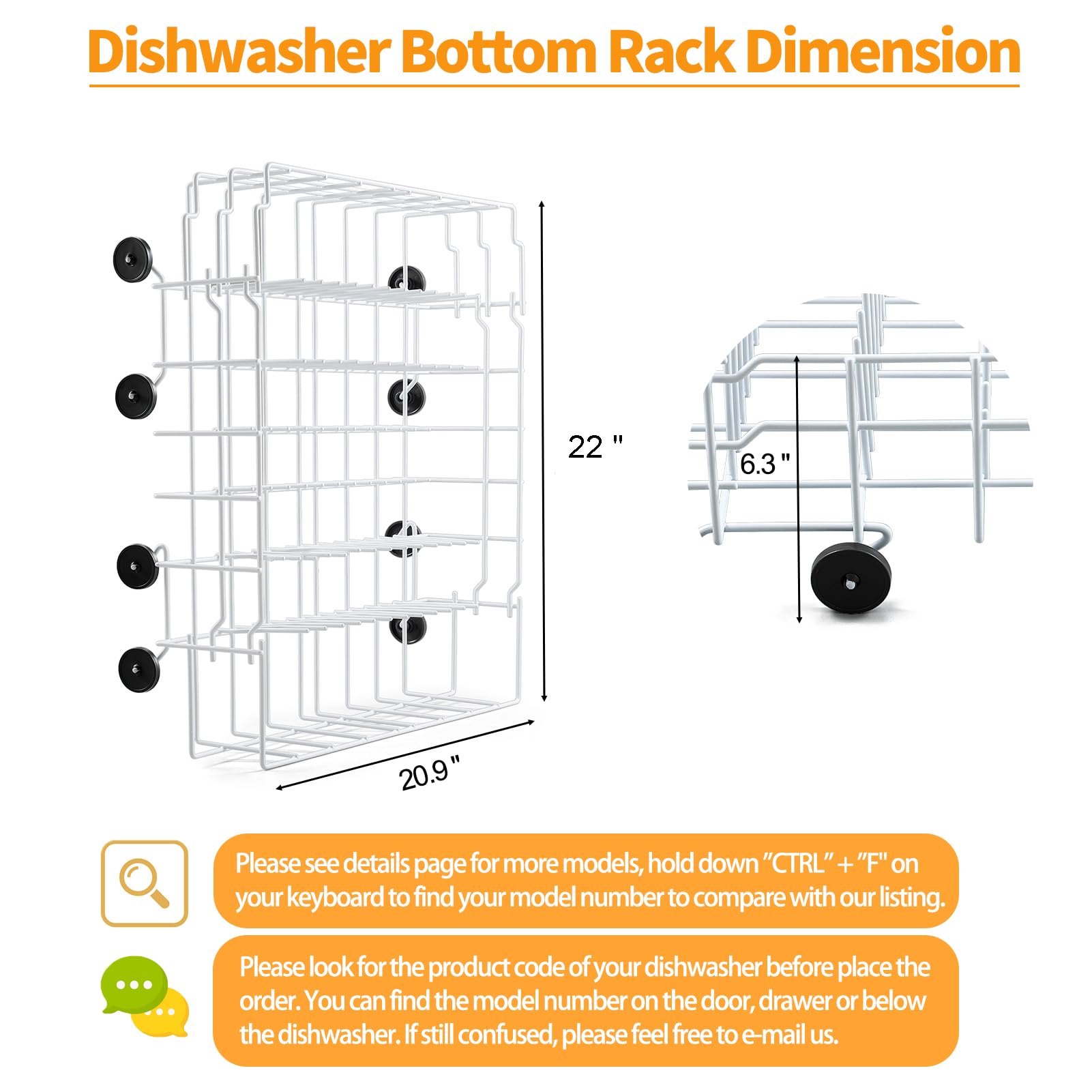 Dishwasher Bottom Rack Dimension

22 "

20.9 "

6.3 "

Please see details page for more models, hold down "CTRL" + "F" on your keyboard to find your model number to compare with our listing.

Please look for the product code of your dishwasher before place the order. You can find the model number on the door, drawer or below the dishwasher. If still confused, please feel free to e-mail us.