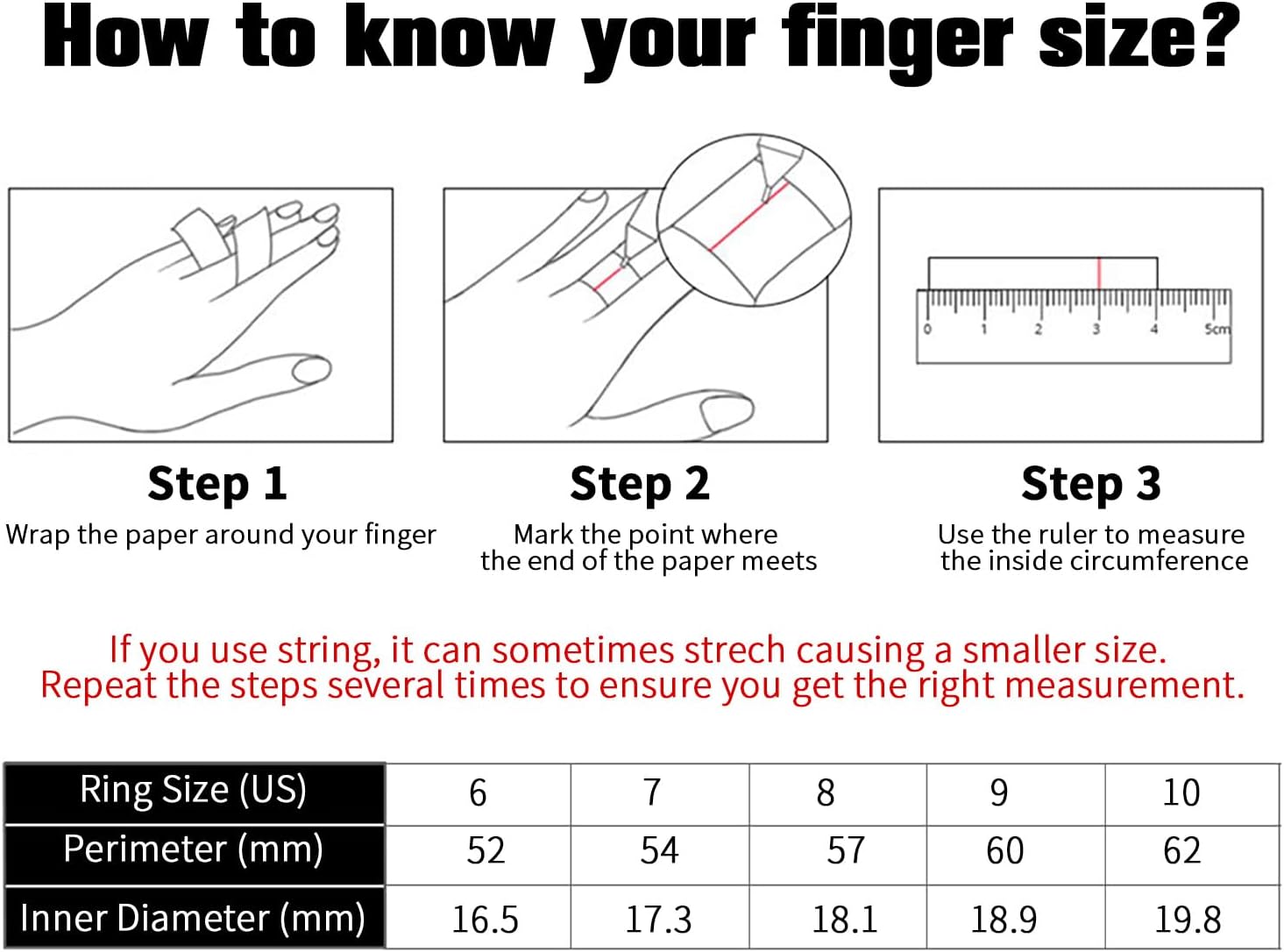 How to know your finger size?

0 1 2 3 4 5cm

Step 1
Wrap the paper around your finger

Step 2
Mark the point where the end of the paper meets

Step 3
Use the ruler to measure the inside circumference

If you use string, it can sometimes strech causing a smaller size.
Repeat the steps several times to ensure you get the right measurement.

| Ring Size (US) | 6 | 7 | 8 | 9 | 10 |
|---|---|---|---|---|---|
| Perimeter (mm) | 52 | 54 | 57 | 60 | 62 |
| Inner Diameter (mm) | 16.5 | 17.3 | 18.1 | 18.9 | 19.8 |