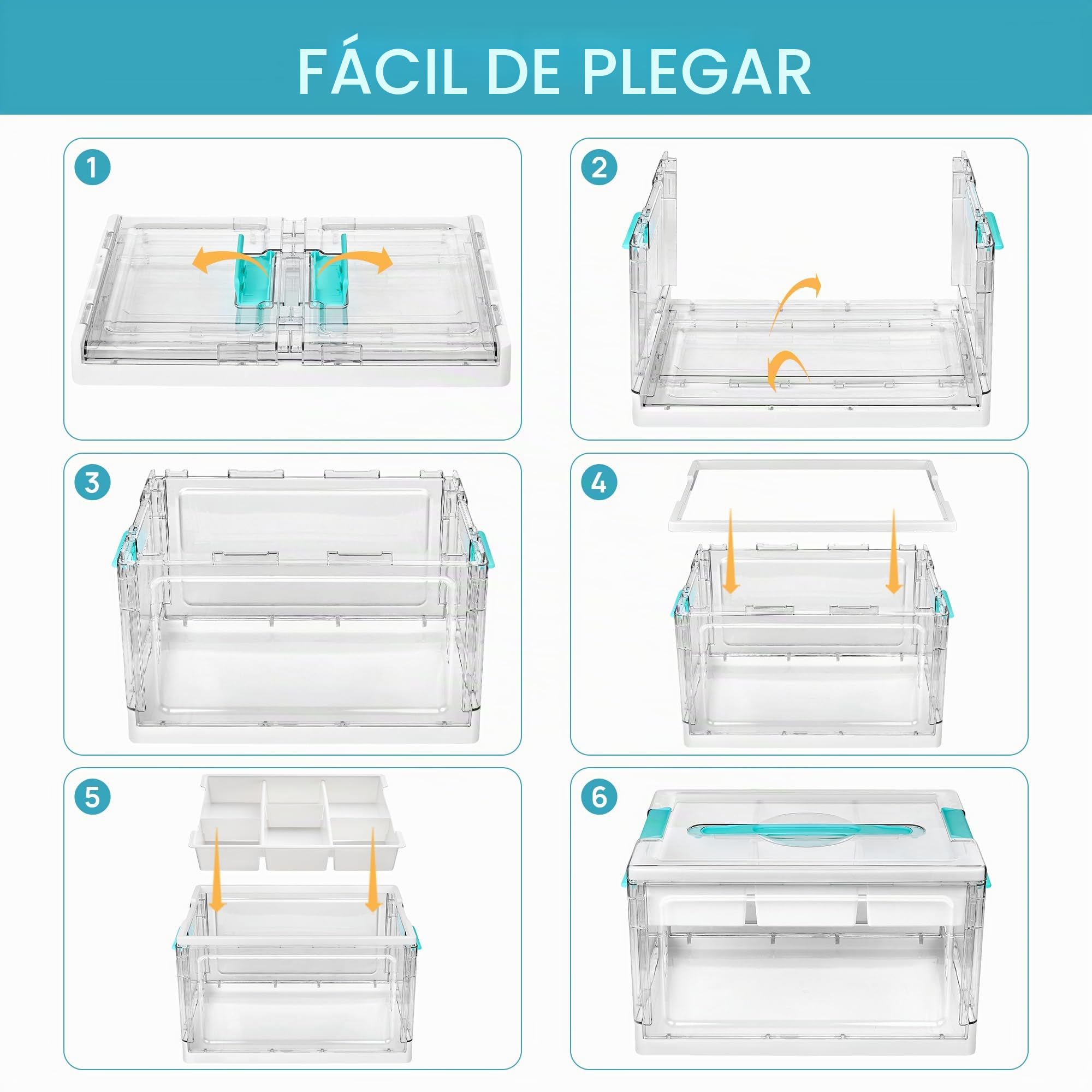 FÁCIL DE PLEGAR

1

2

3

4

5

6