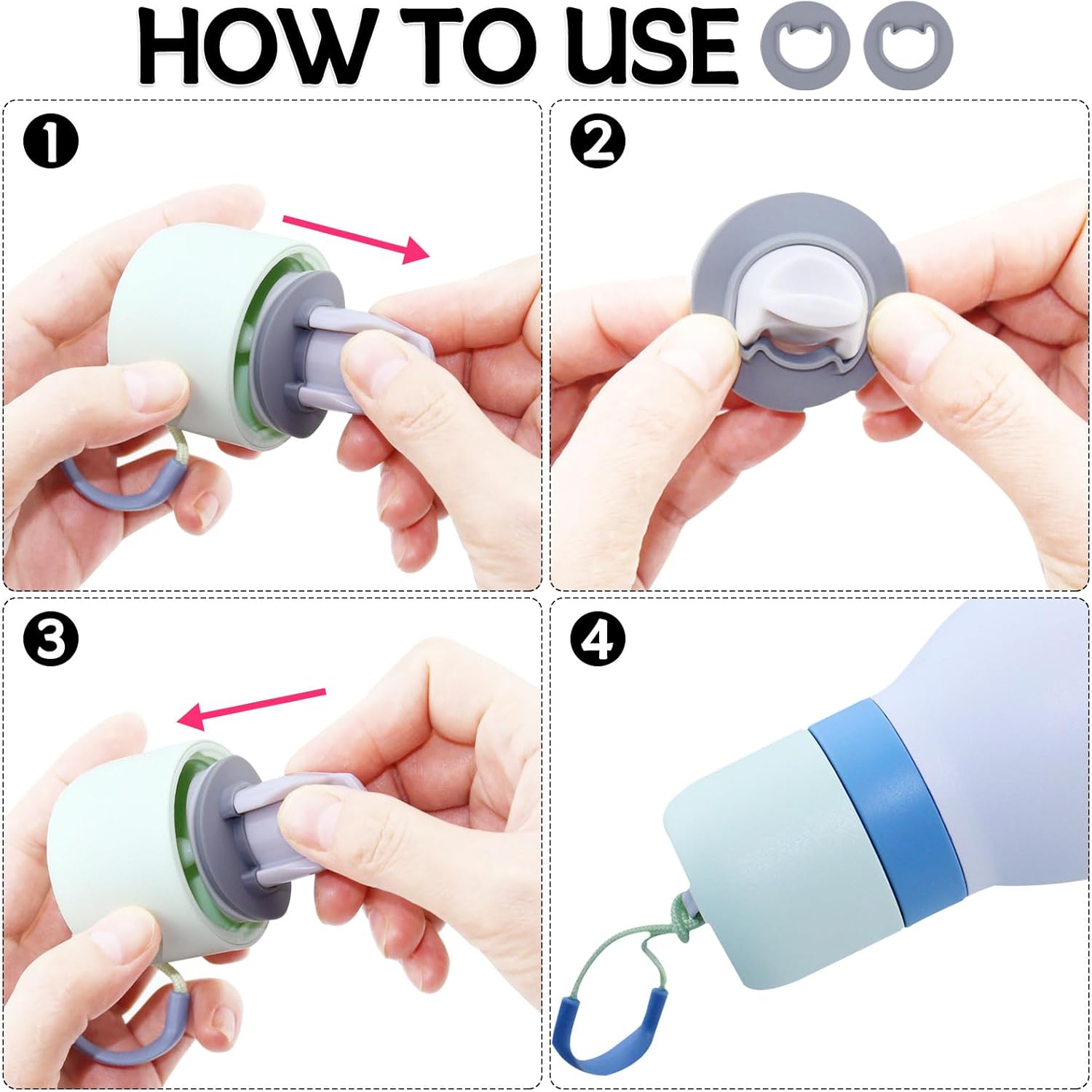 HOW TO USE

1

2

3

4