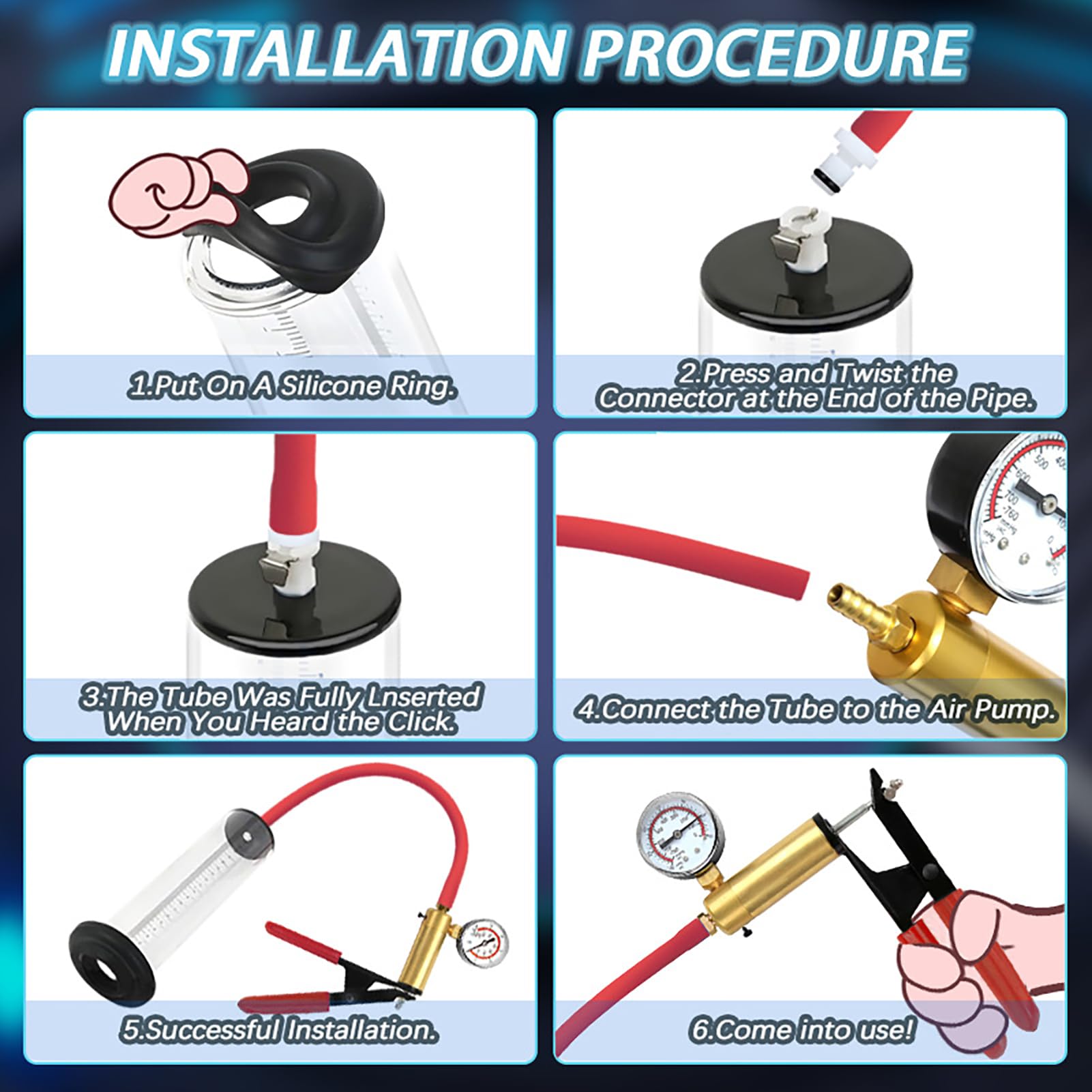 INSTALLATION PROCEDURE

1.Put On A Silicone Ring.

2.Press and Twist the Connector at the End of the Pipe.

3.The Tube Was Fully Lnserted When You Heard the Click.

500
600
700
-760

4.Connect the Tube to the Air Pump.

5.Successful Installation.

6.Come into use!