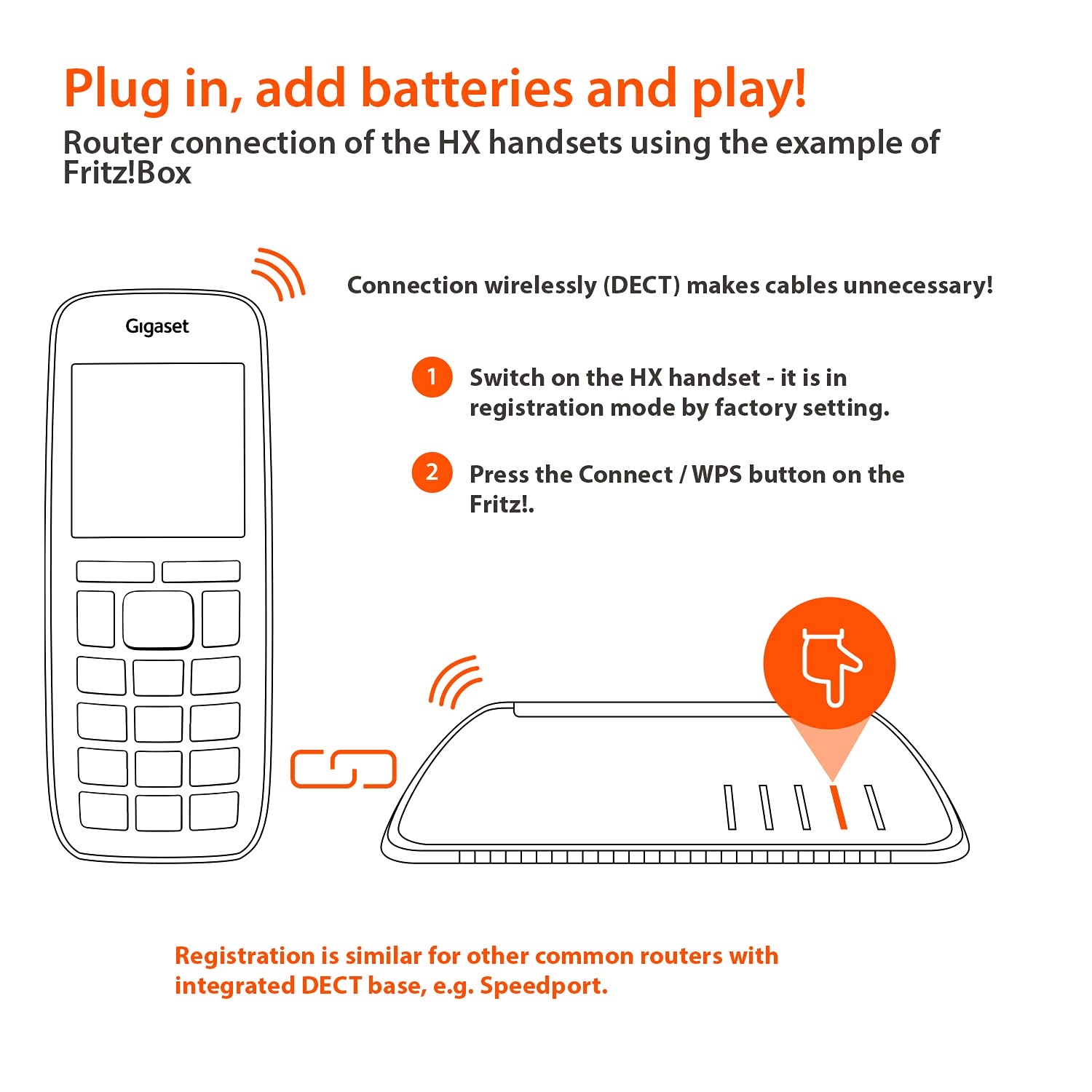 Plug in, add batteries and play!

Router connection of the HX handsets using the example of Fritz!Box

Gigaset

Connection wirelessly (DECT) makes cables unnecessary!

1 Switch on the HX handset - it is in registration mode by factory setting.

2 Press the Connect / WPS button on the Fritz!.

Registration is similar for other common routers with integrated DECT base, e.g. Speedport.