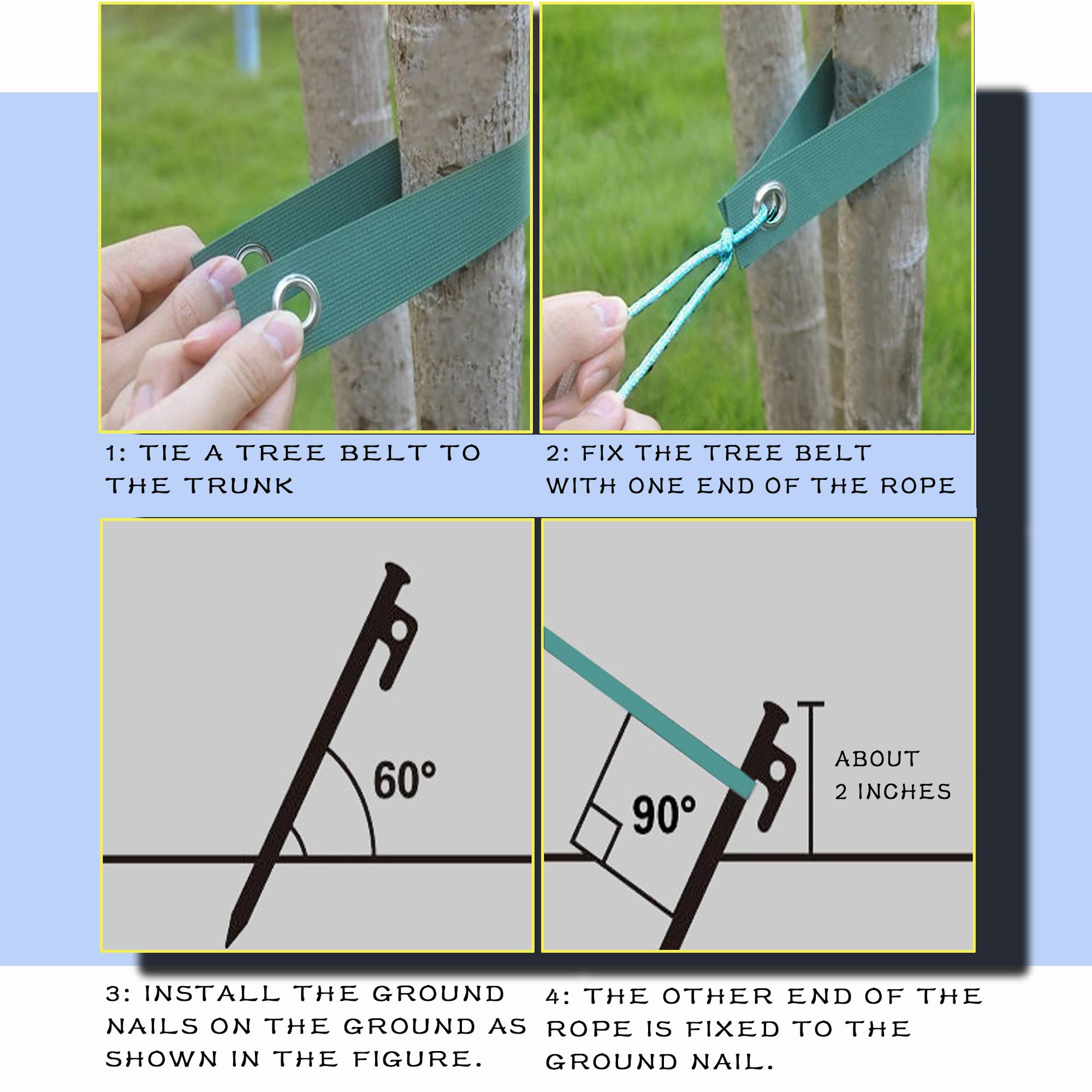 1: TIE A TREE BELT TO THE TRUNK

2: FIX THE TREE BELT WITH ONE END OF THE ROPE

60°

90°

ABOUT 2 INCHES

3: INSTALL THE GROUND NAILS ON THE GROUND AS SHOWN IN THE FIGURE.

4: THE OTHER END OF THE ROPE IS FIXED TO THE GROUND NAIL.