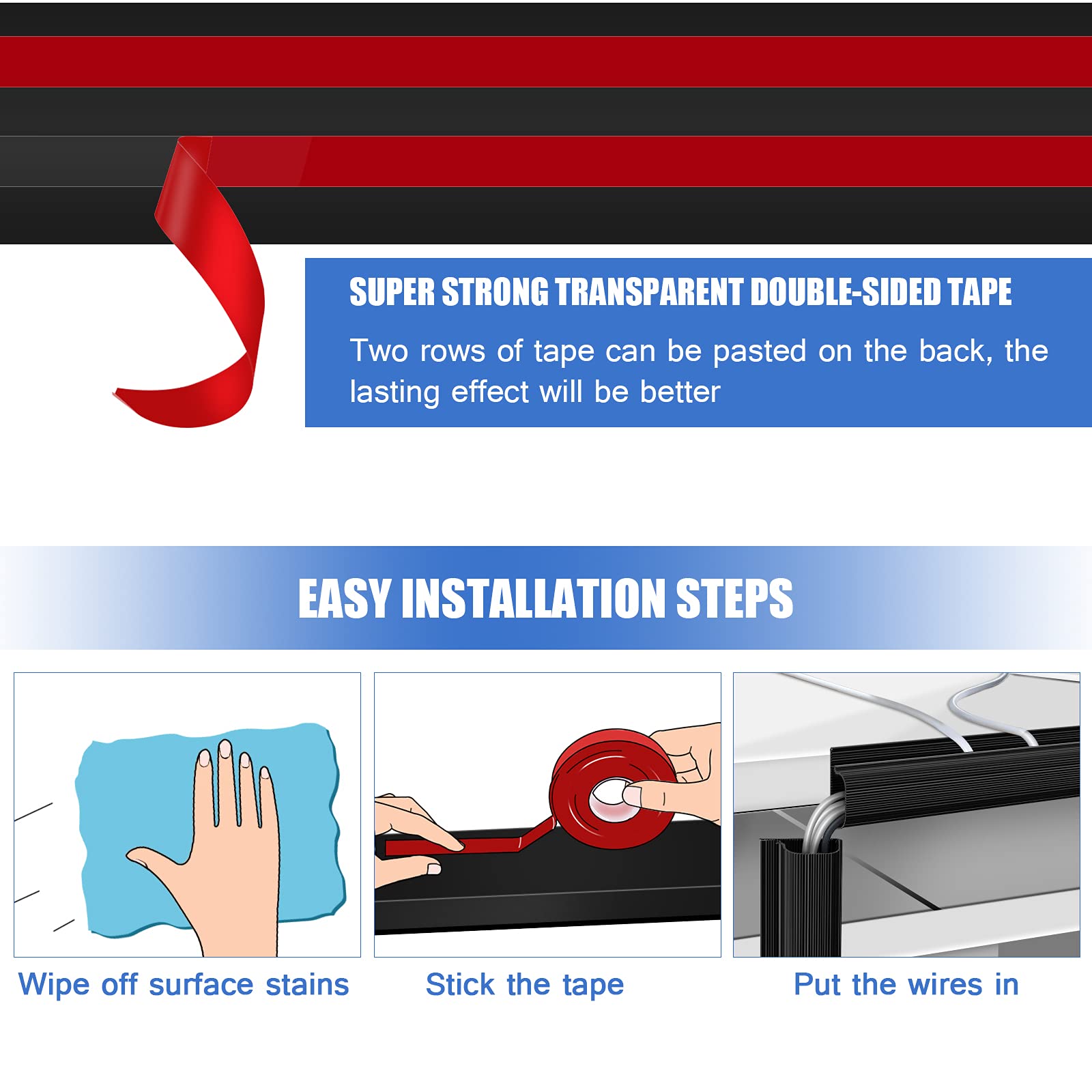 SUPER STRONG TRANSPARENT DOUBLE-SIDED TAPE

Two rows of tape can be pasted on the back, the lasting effect will be better

EASY INSTALLATION STEPS

Wipe off surface stains

Stick the tape

Put the wires in