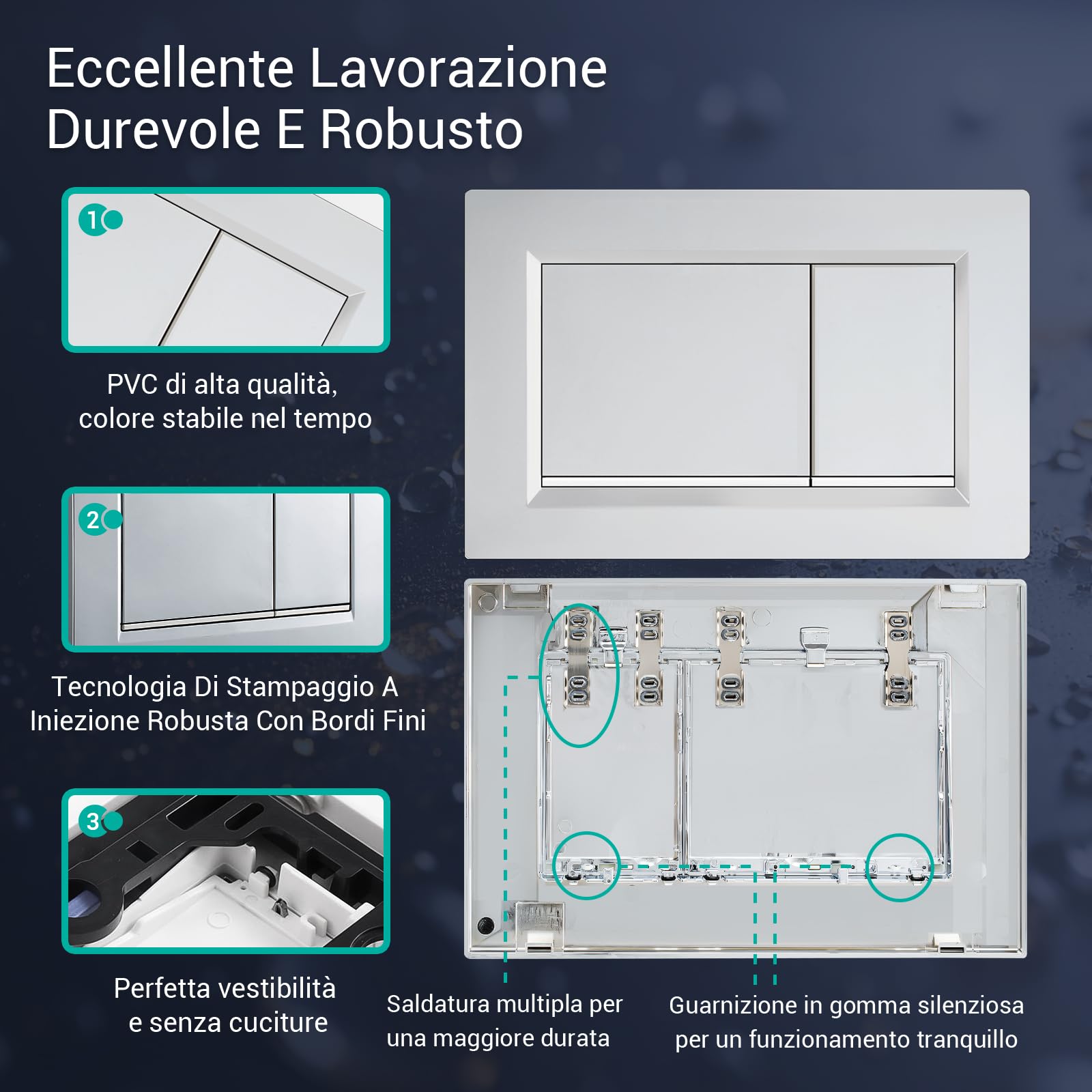 Eccellente Lavorazione
Durevole E Robusto

1

PVC di alta qualità, colore stabile nel tempo

2

Tecnologia Di Stampaggio A Iniezione Robusta Con Bordi Fini

3

Perfetta vestibilità e senza cuciture

Saldatura multipla per una maggiore durata

Guarnizione in gomma silenziosa per un funzionamento tranquillo