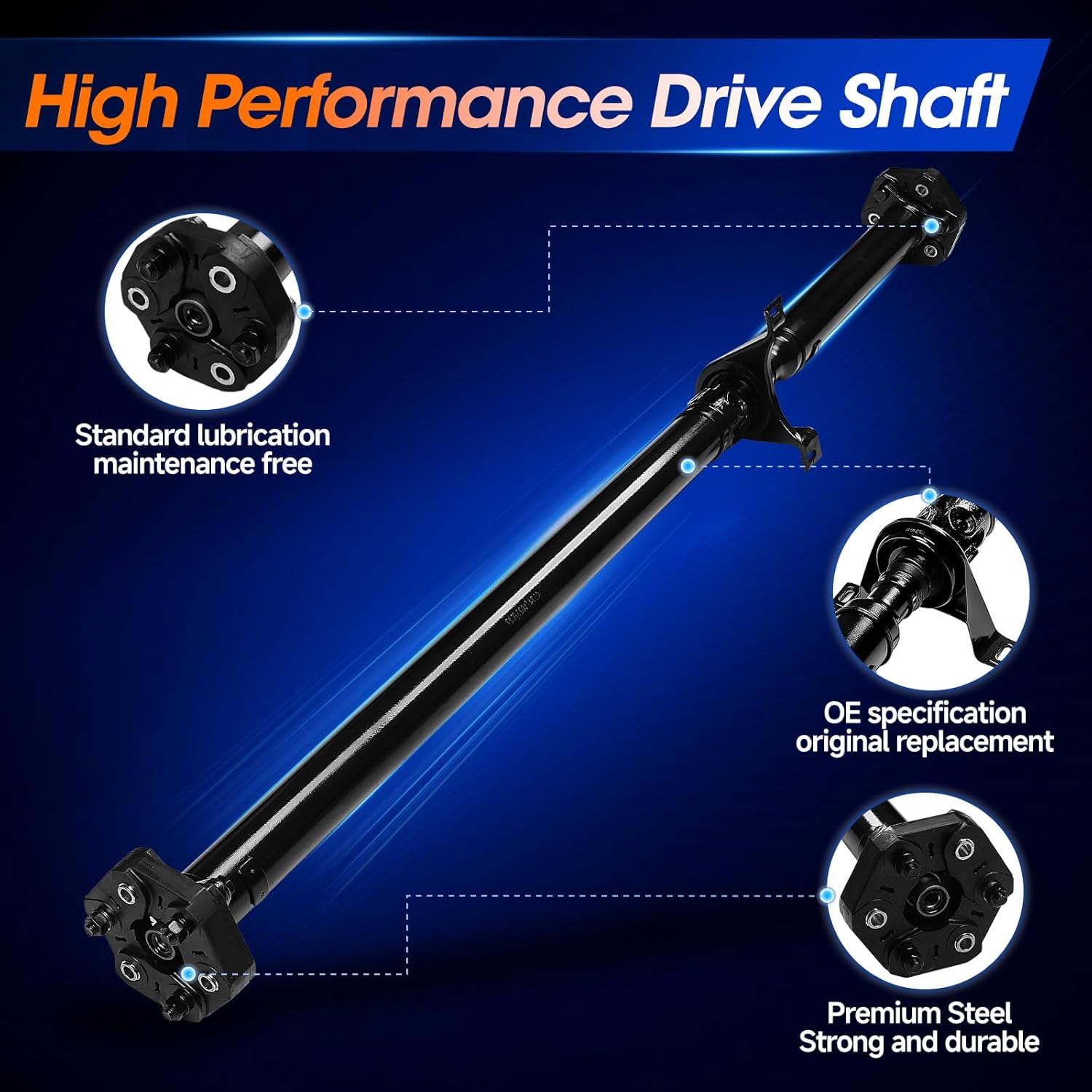 High Performance Drive Shaft

Standard lubrication maintenance free

OE specification original replacement

Premium Steel Strong and durable