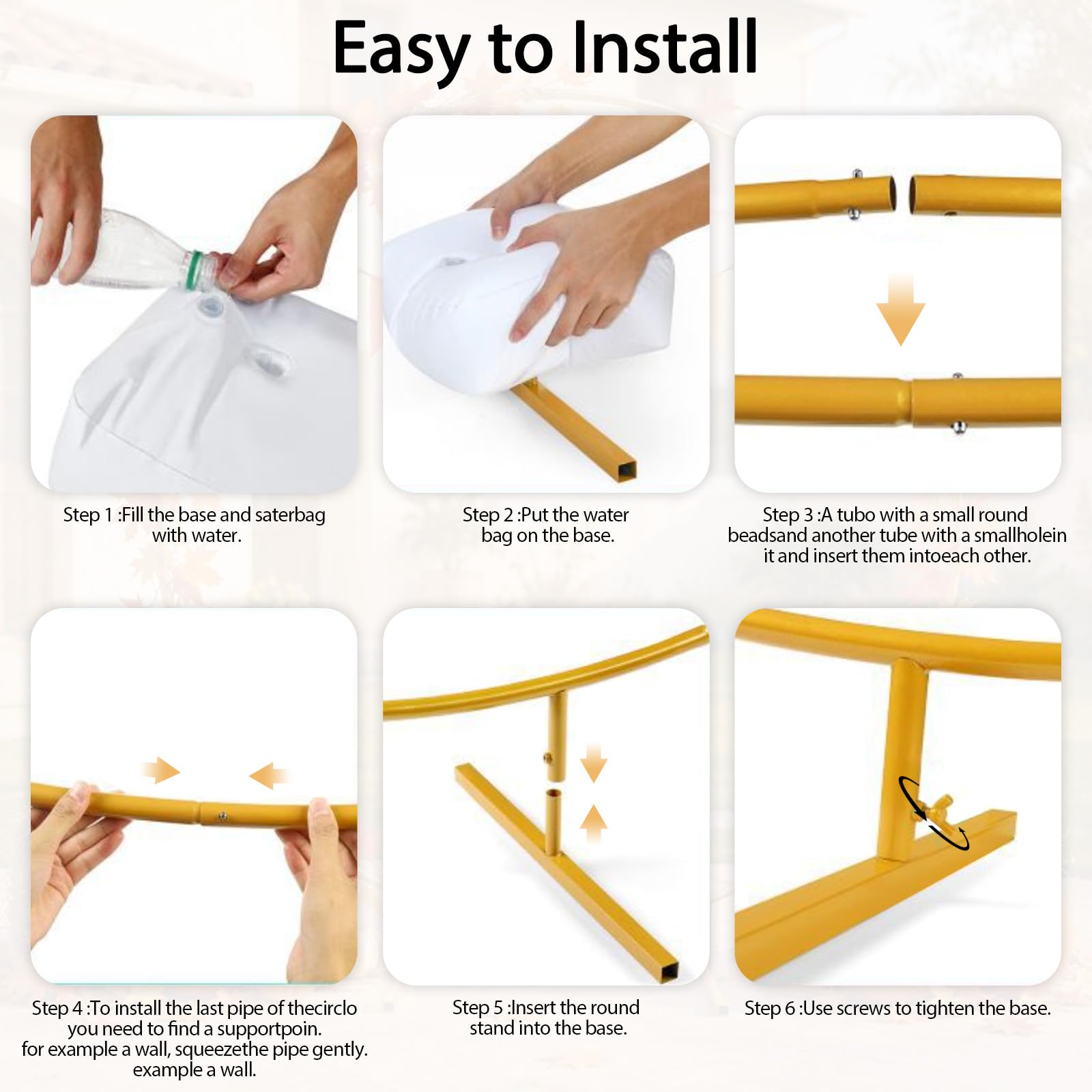 Easy to Install

Step 1 :Fill the base and saterbag with water.

Step 2 :Put the water bag on the base.

Step 3 :A tubo with a small round beadsand another tube with a smallholein it and insert them intoeach other.

Step 4 :To install the last pipe of thecirclo you need to find a supportpoin. for example a wall, squeezethe pipe gently. example a wall.

Step 5 :Insert the round stand into the base.

Step 6 :Use screws to tighten the base.