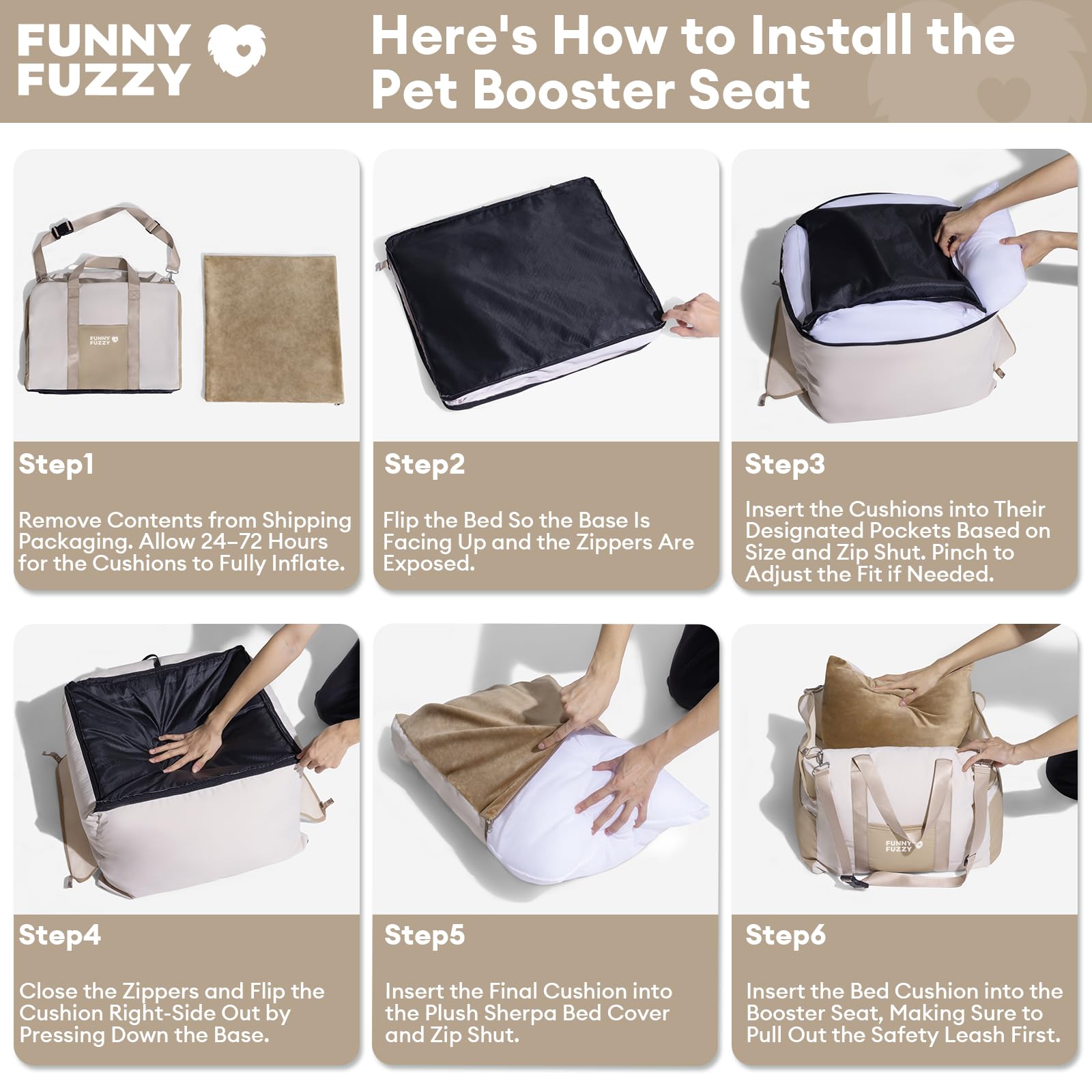 FUNNY FUZZY

Here's How to Install the Pet Booster Seat

FUNNY FUZZY

Step1

Remove Contents from Shipping Packaging. Allow 24–72 Hours for the Cushions to Fully Inflate.

Step2

Flip the Bed So the Base Is Facing Up and the Zippers Are Exposed.

Step3

Insert the Cushions into Their Designated Pockets Based on Size and Zip Shut. Pinch to Adjust the Fit if Needed.

Step4

Close the Zippers and Flip the Cushion Right-Side Out by Pressing Down the Base.

Step5

Insert the Final Cushion into the Plush Sherpa Bed Cover and Zip Shut.

FUNNY FUZZY

Step6

Insert the Bed Cushion into the Booster Seat, Making Sure to Pull Out the Safety Leash First.