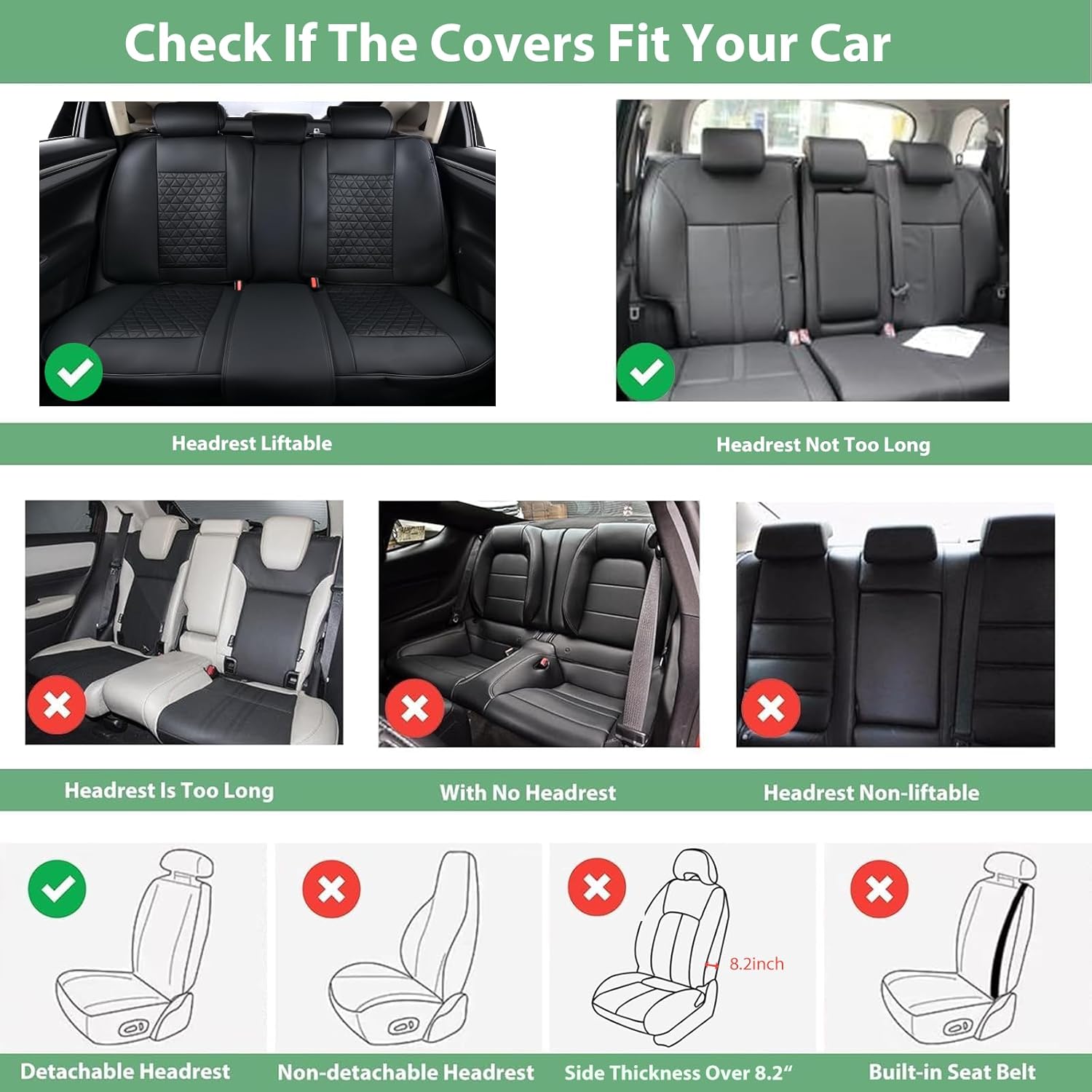 Check If The Covers Fit Your Car

Headrest Liftable

Headrest Not Too Long

Headrest Is Too Long

With No Headrest

Headrest Non-liftable

8.2inch

Detachable Headrest

Non-detachable Headrest

Side Thickness Over 8.2“

Built-in Seat Belt