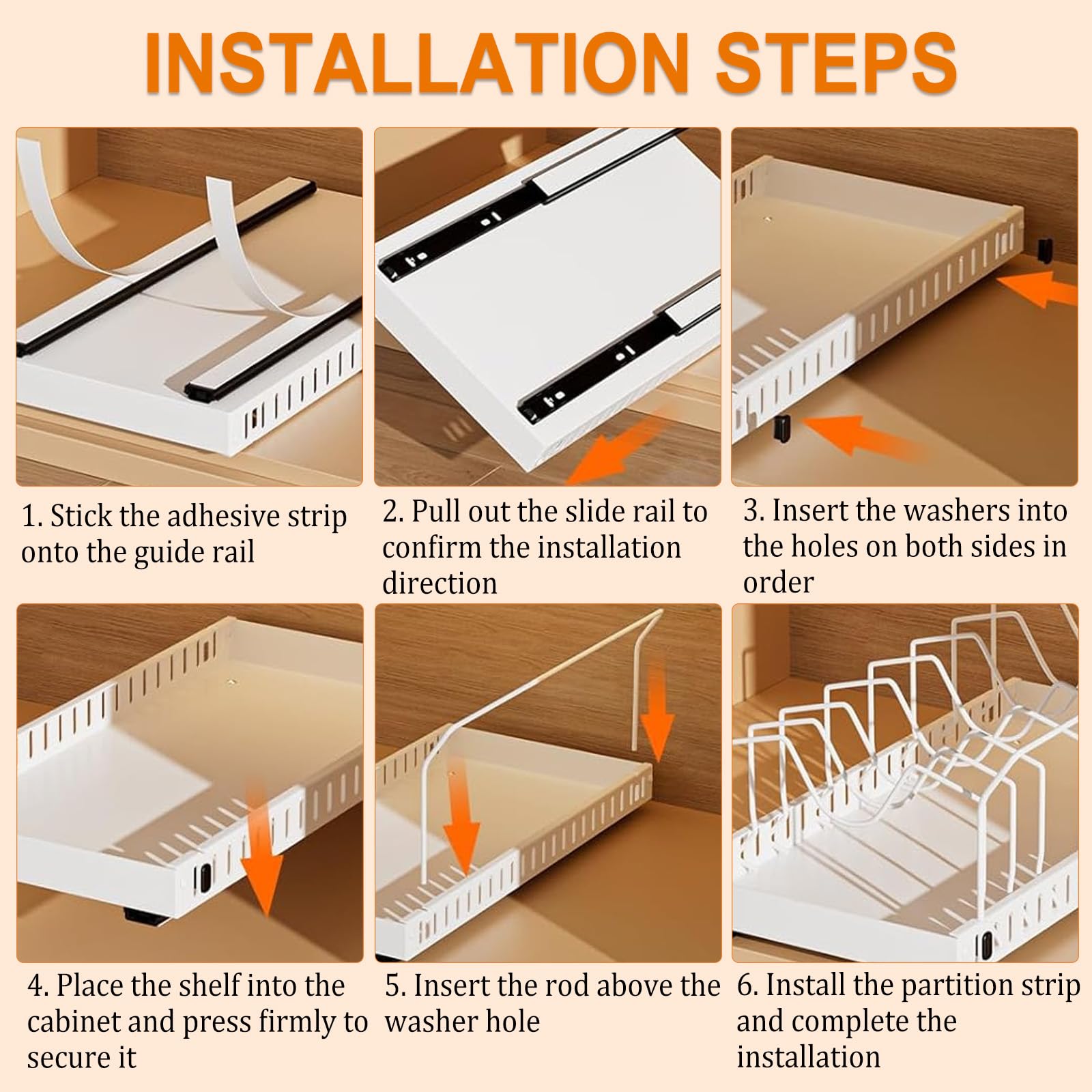 INSTALLATION STEPS

1. Stick the adhesive strip onto the guide rail

2. Pull out the slide rail to confirm the installation direction

3. Insert the washers into the holes on both sides in order

4. Place the shelf into the cabinet and press firmly to secure it

5. Insert the rod above the washer hole

6. Install the partition strip and complete the installation