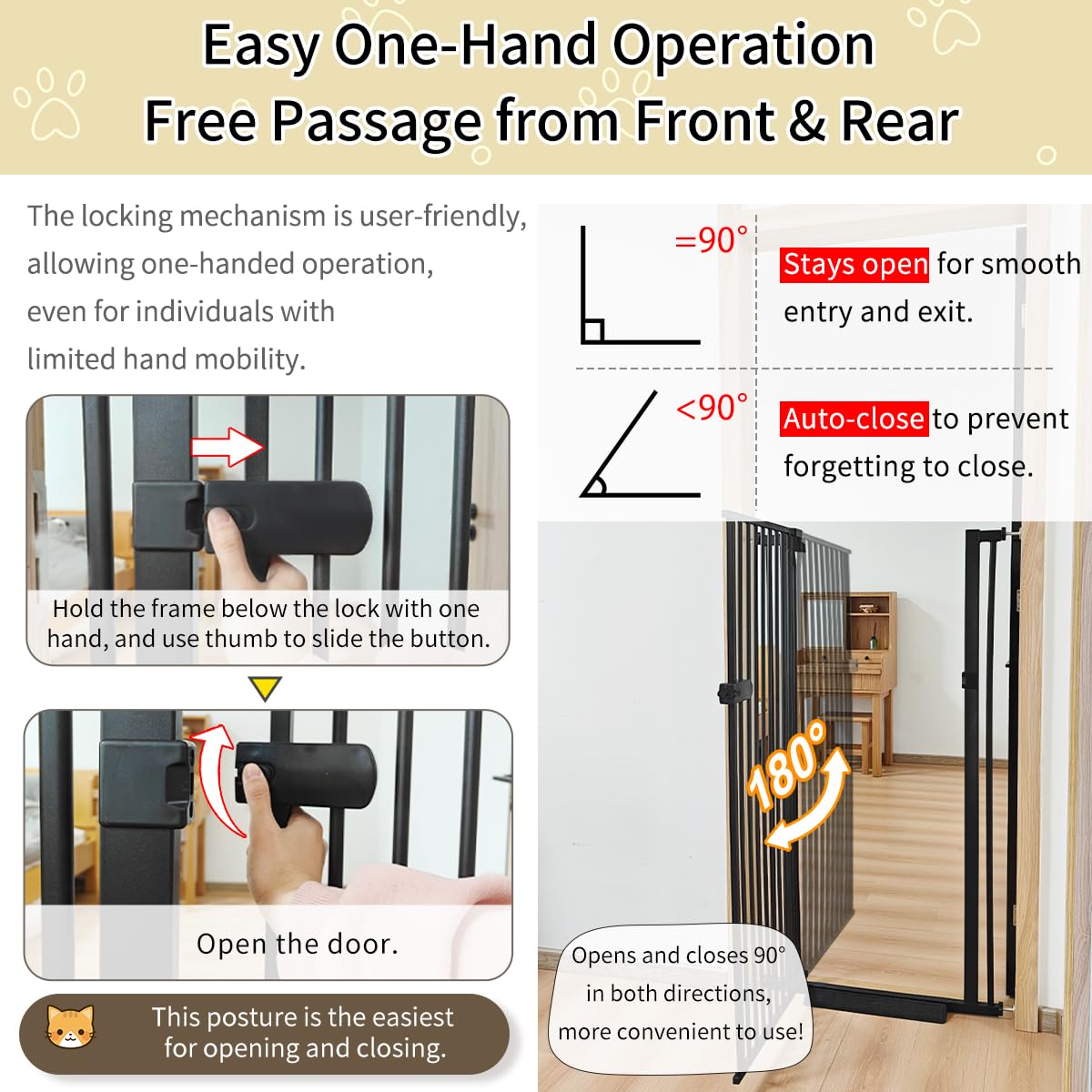 Easy One-Hand Operation
Free Passage from Front & Rear

The locking mechanism is user-friendly, allowing one-handed operation, even for individuals with limited hand mobility.

Hold the frame below the lock with one hand, and use thumb to slide the button.

Open the door.

This posture is the easiest for opening and closing.

=90°

Stays open for smooth entry and exit.

<90°

Auto-close to prevent forgetting to close.

180°

Opens and closes 90° in both directions, more convenient to use!