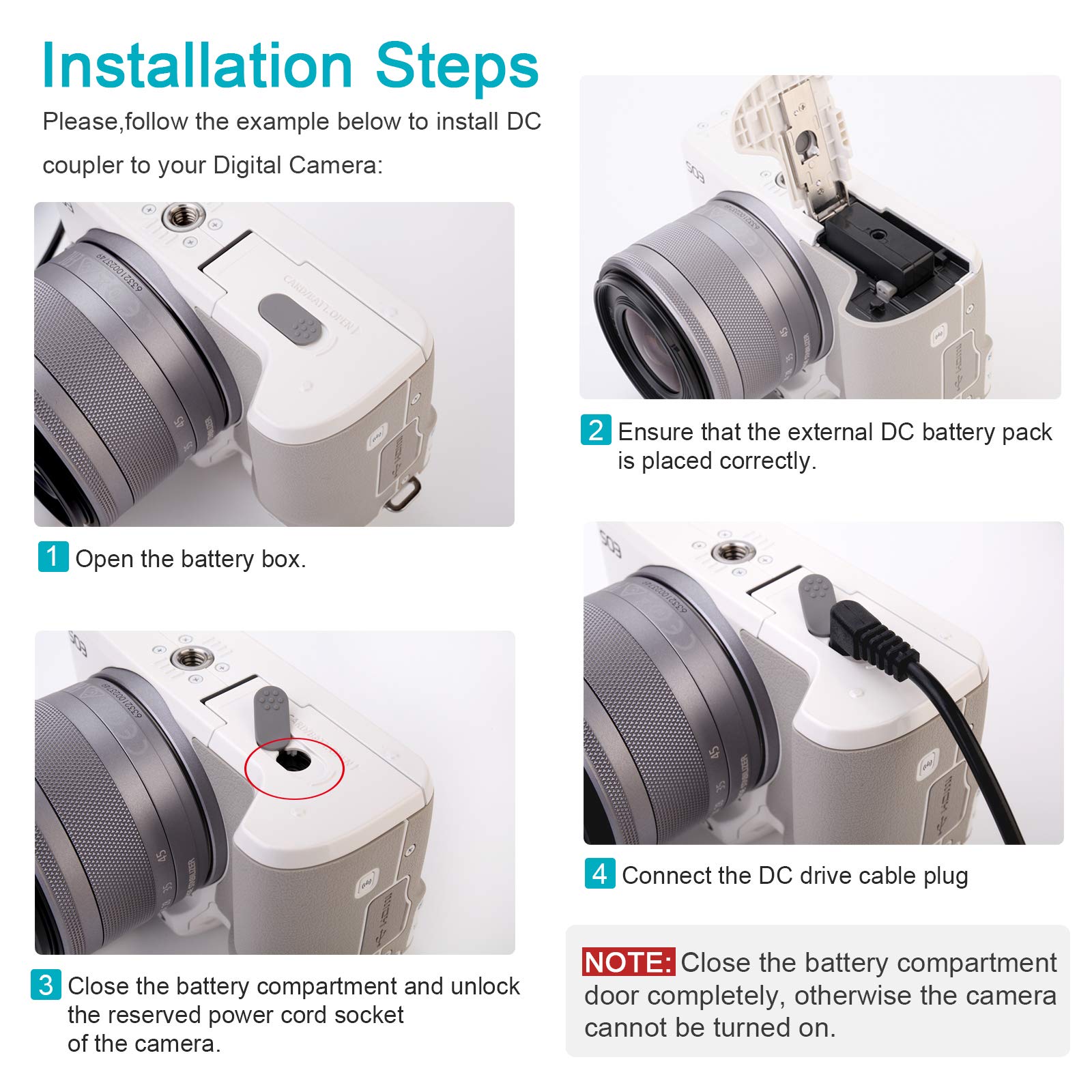 Installation Steps

Please,follow the example below to install DC coupler to your Digital Camera:

CARD/BATT. OPEN

1 Open the battery box.

2 Ensure that the external DC battery pack is placed correctly.

3 Close the battery compartment and unlock the reserved power cord socket of the camera.

4 Connect the DC drive cable plug

NOTE: Close the battery compartment door completely, otherwise the camera cannot be turned on.