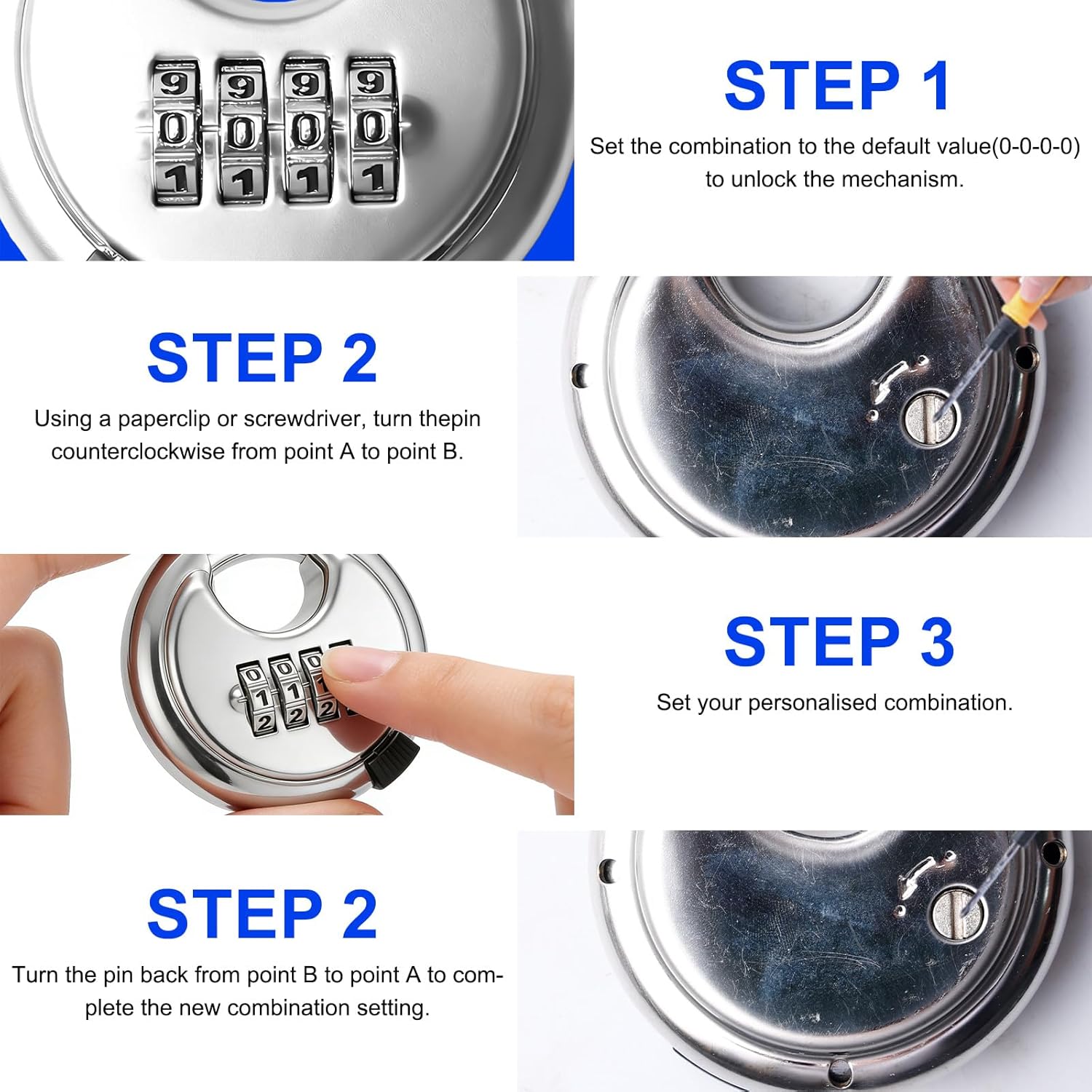 9 9 9 9
0 0 0 0
1 1 1 1

STEP 1

Set the combination to the default value(0-0-0-0) to unlock the mechanism.

STEP 2

Using a paperclip or screwdriver, turn thepin counterclockwise from point A to point B.

0 0 0
1 1 1
2 2 2

STEP 3

Set your personalised combination.

STEP 2

Turn the pin back from point B to point A to complete the new combination setting.