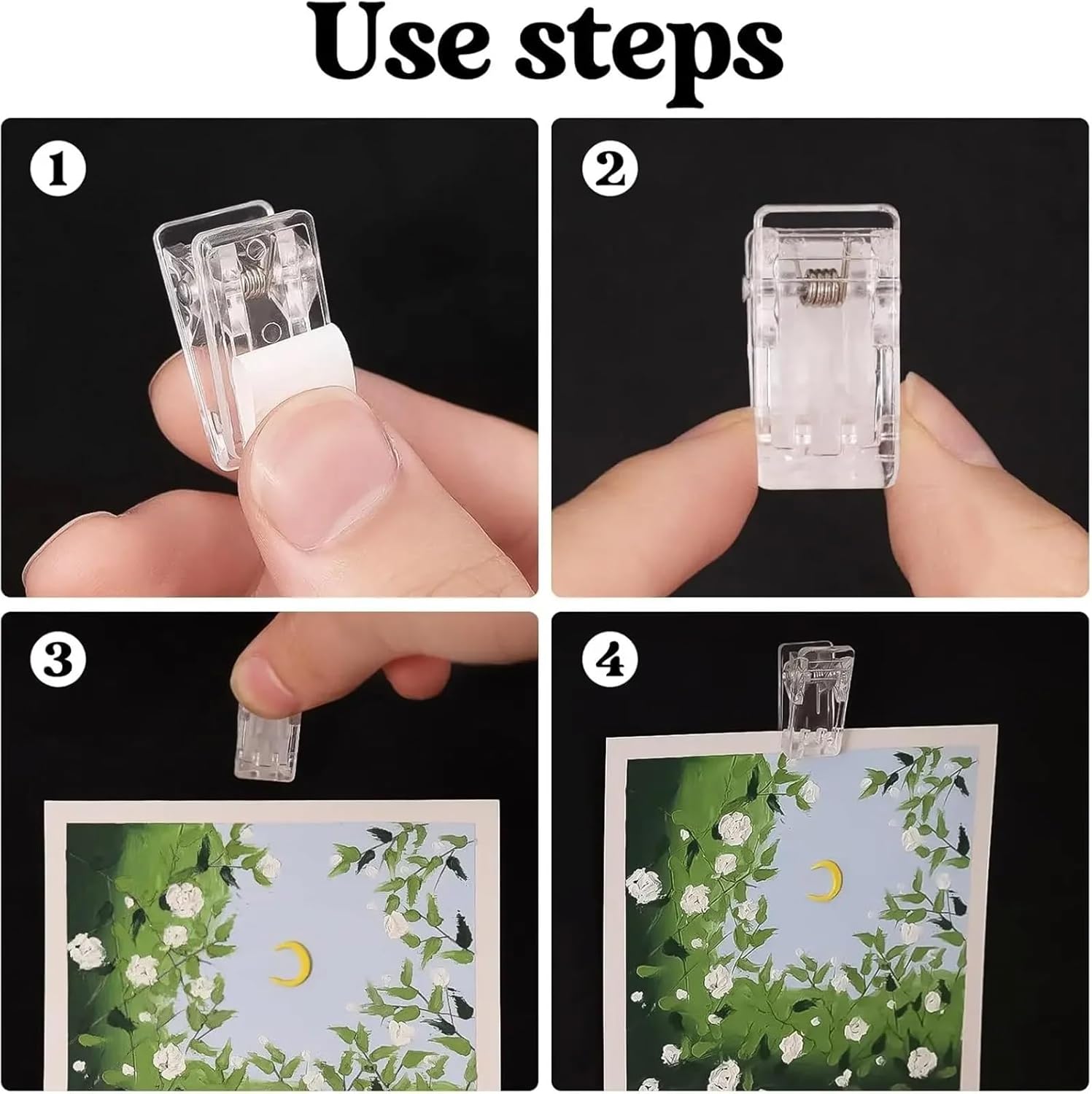 Use steps

1

2

3

4