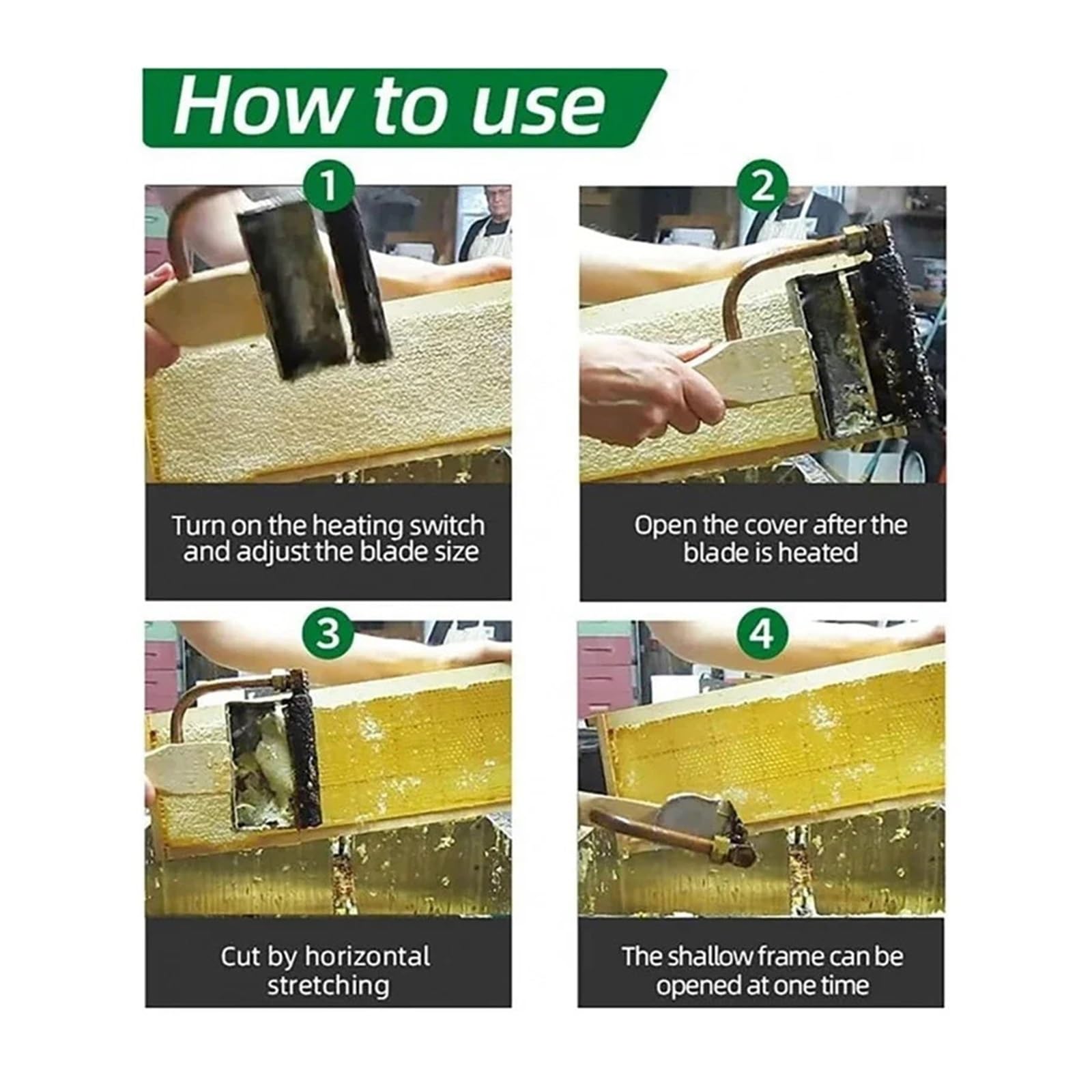 How to use

1

Turn on the heating switch and adjust the blade size

2

Open the cover after the blade is heated

3

Cut by horizontal stretching

4

The shallow frame can be opened at one time