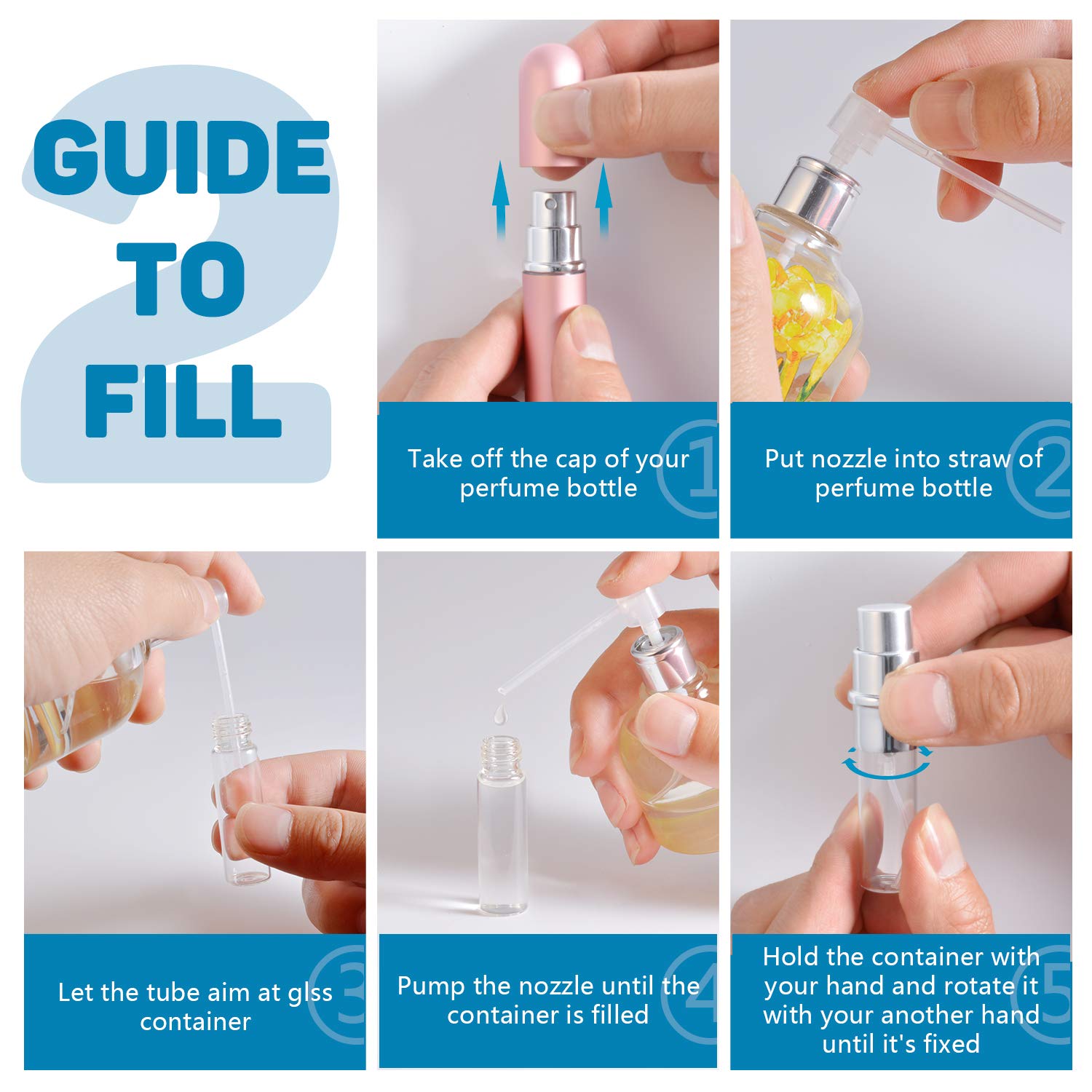 2
GUIDE
TO
FILL

Take off the cap of your perfume bottle
①

Put nozzle into straw of perfume bottle
②

Let the tube aim at glss container
③

Pump the nozzle until the container is filled
④

Hold the container with your hand and rotate it with your another hand until it's fixed
⑤