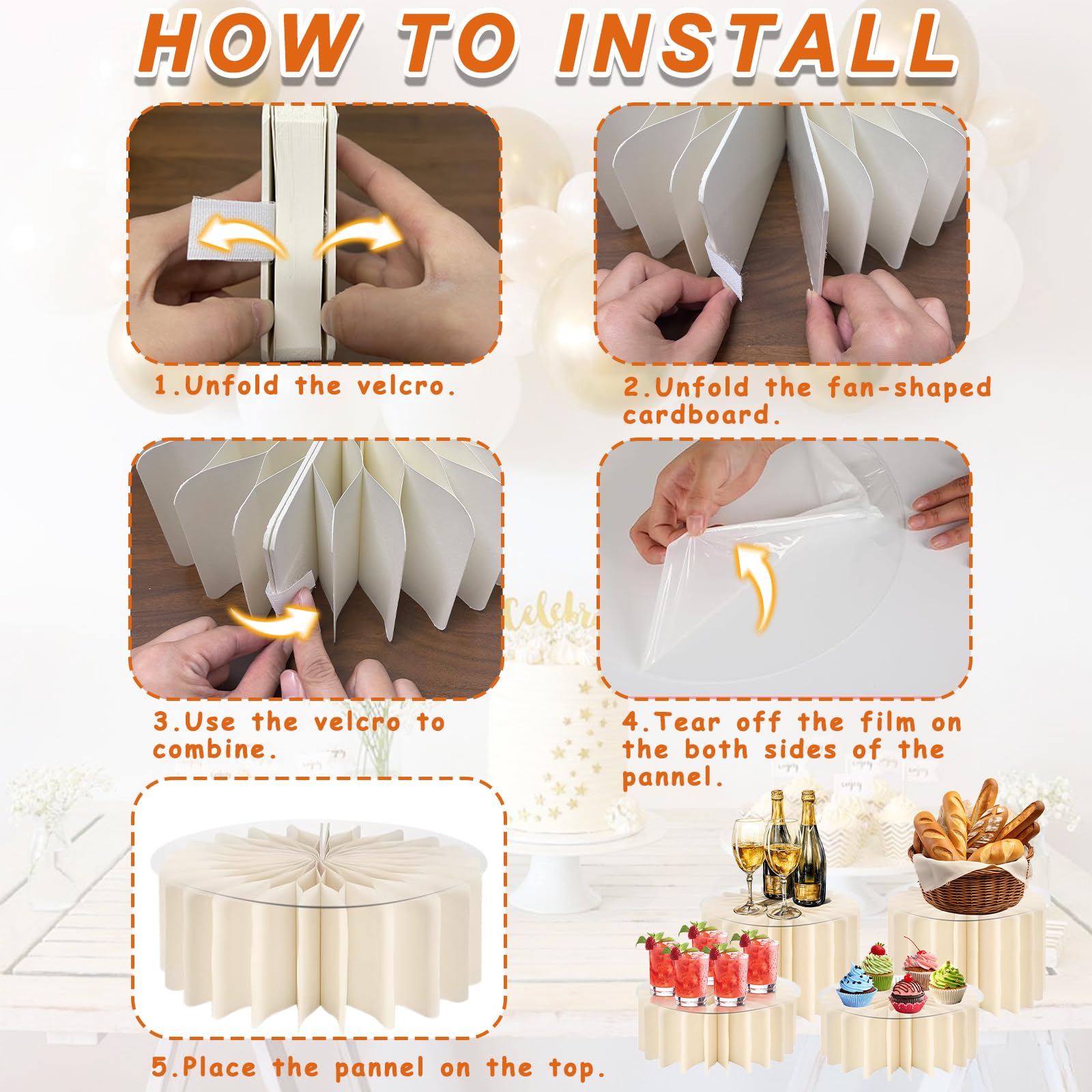 HOW TO INSTALL

1.Unfold the velcro.

2.Unfold the fan-shaped cardboard.

3.Use the velcro to combine.

4.Tear off the film on the both sides of the pannel.

5.Place the pannel on the top.