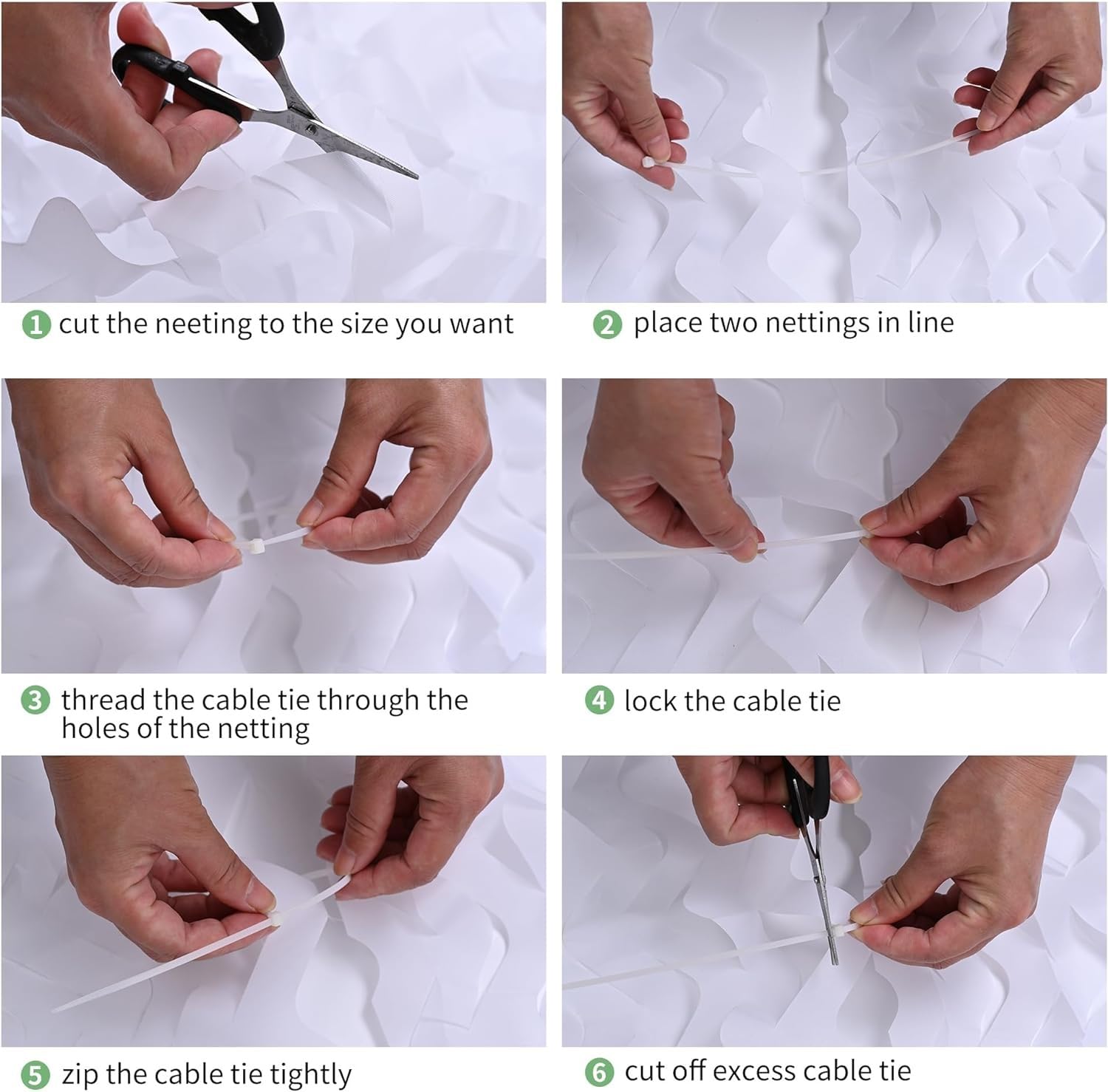 1 cut the neeting to the size you want

2 place two nettings in line

3 thread the cable tie through the holes of the netting

4 lock the cable tie

5 zip the cable tie tightly

6 cut off excess cable tie