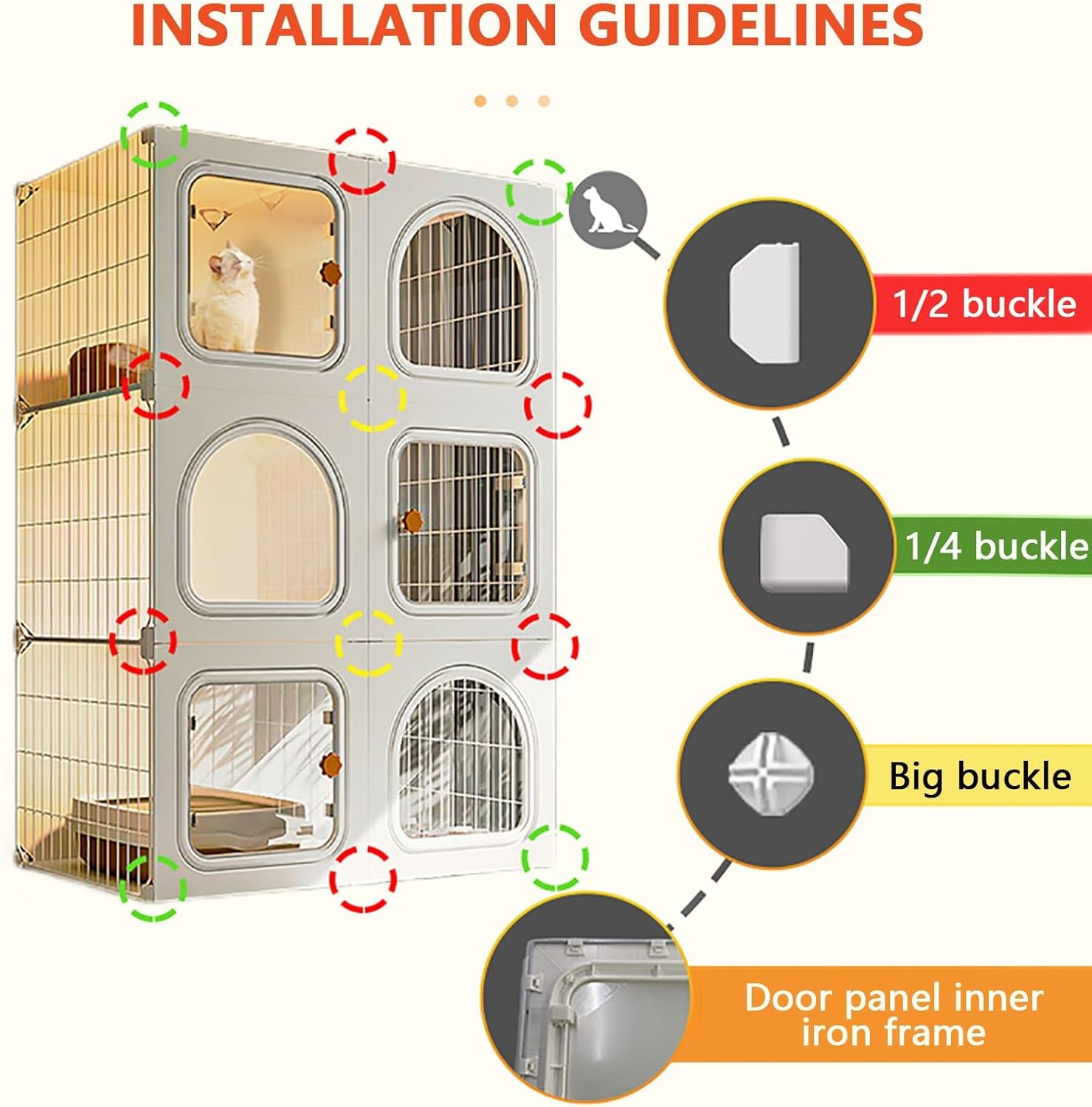 INSTALLATION GUIDELINES

1/2 buckle

1/4 buckle

Big buckle

Door panel inner iron frame