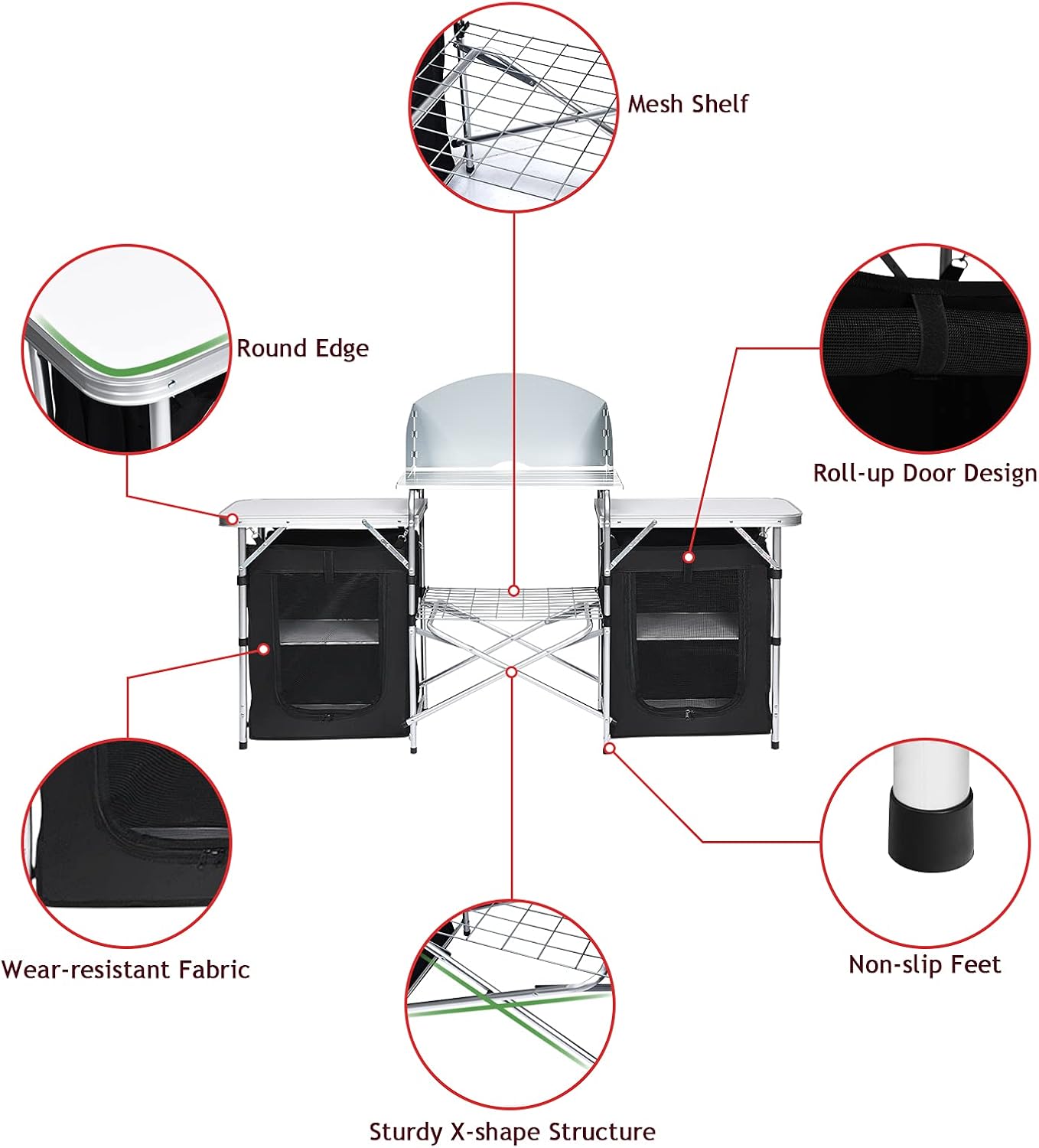 Mesh Shelf

Round Edge

Roll-up Door Design

Wear-resistant Fabric

Non-slip Feet

Sturdy X-shape Structure