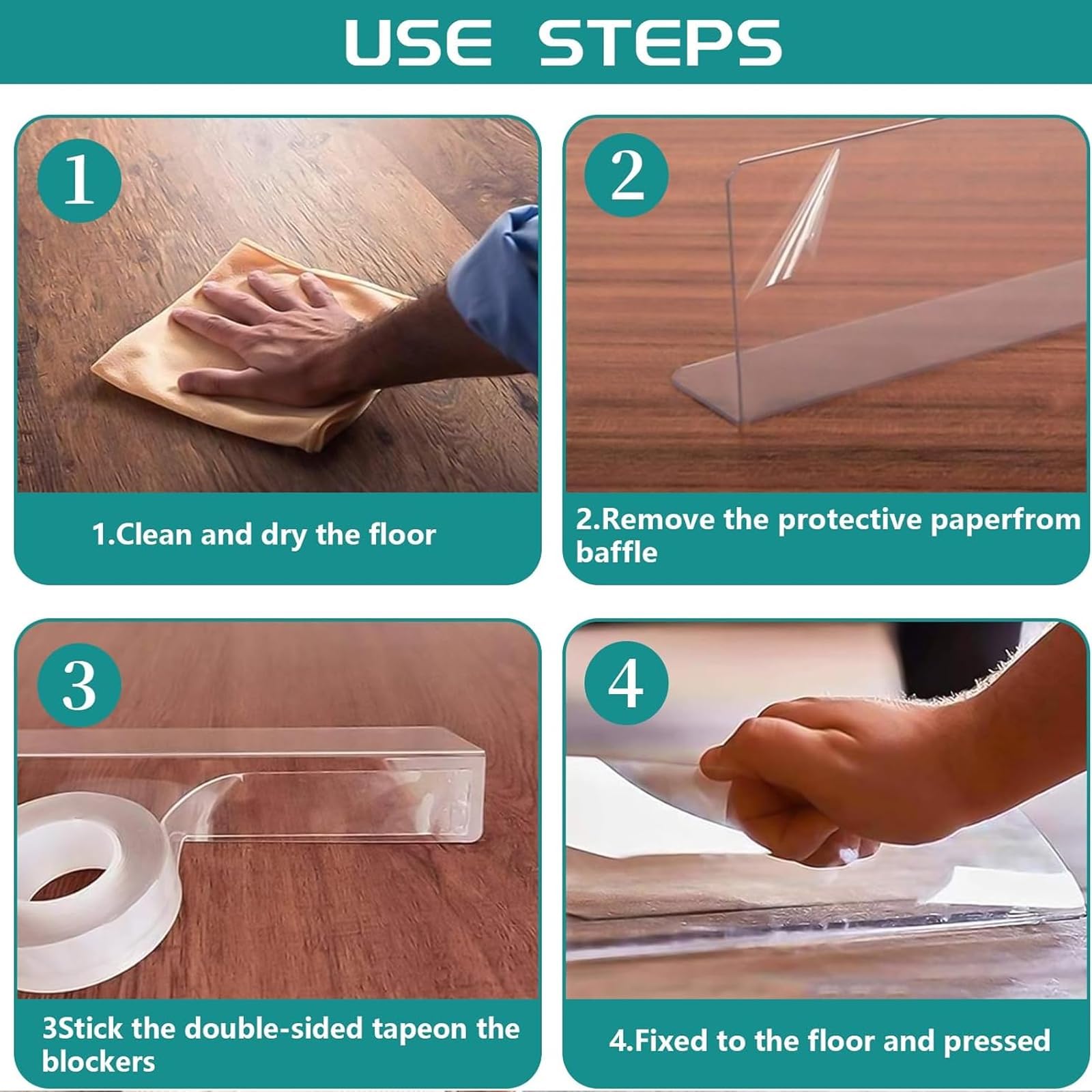 USE STEPS

1

1.Clean and dry the floor

2

2.Remove the protective paperfrom baffle

3

3Stick the double-sided tapeon the blockers

4

4.Fixed to the floor and pressed