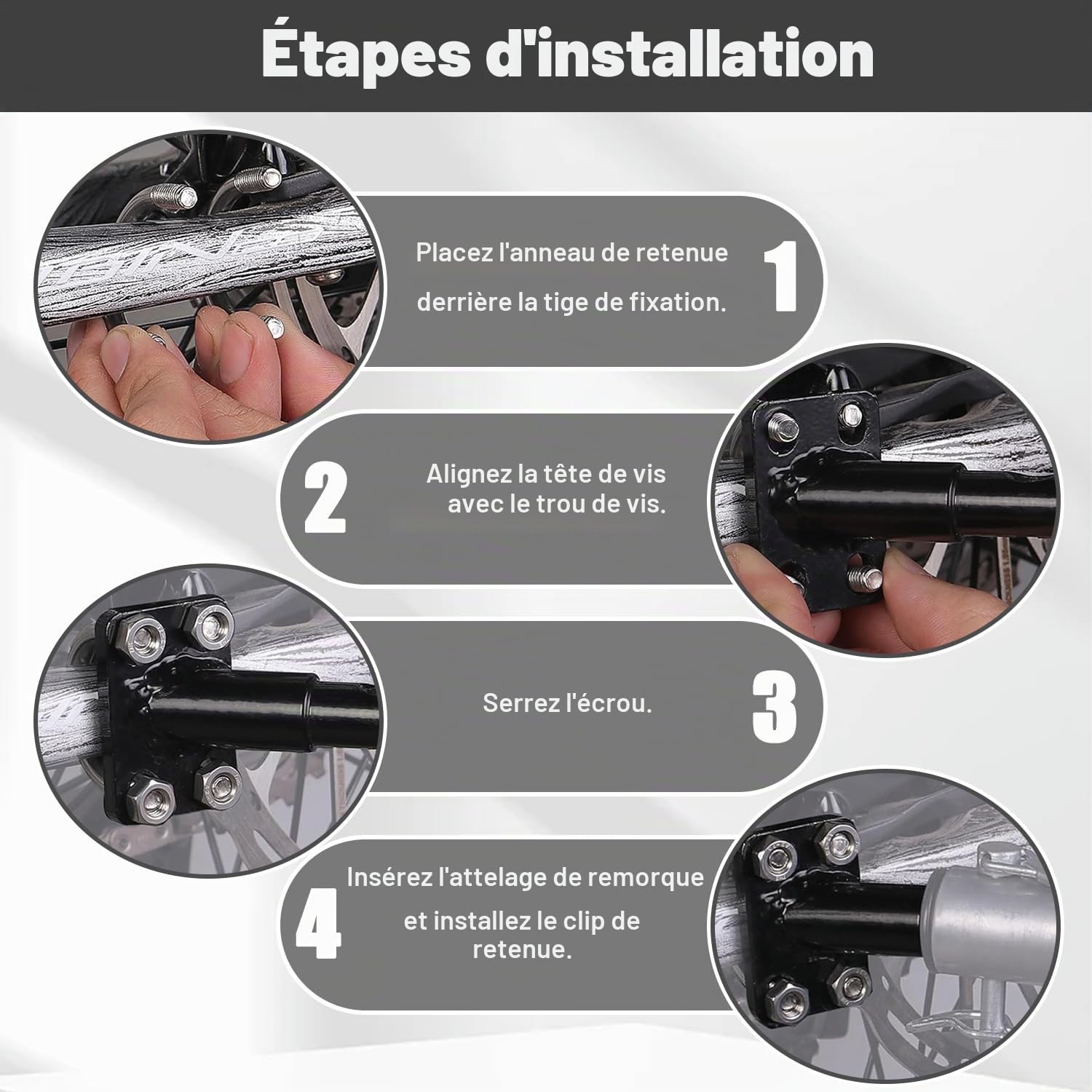 Étapes d'installation

Placez l'anneau de retenue derrière la tige de fixation.

1

2

Alignez la tête de vis avec le trou de vis.

Serrez l'écrou.

3

4

Insérez l'attelage de remorque et installez le clip de retenue.