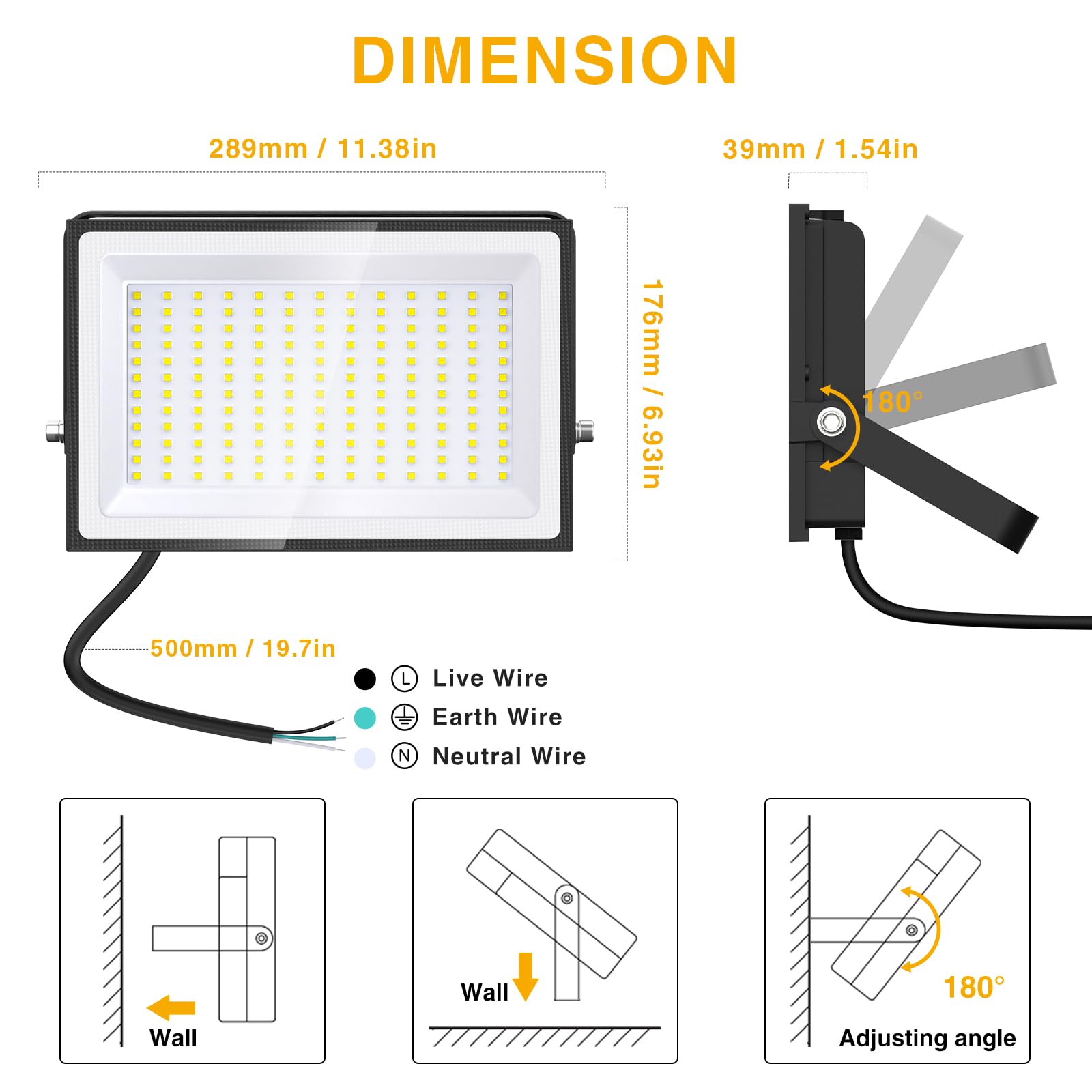 DIMENSION

289mm / 11.38in

39mm / 1.54in

176mm / 6.93in

180°

500mm / 19.7in

L Live Wire

Earth Wire

N Neutral Wire

Wall

Wall

180°

Adjusting angle