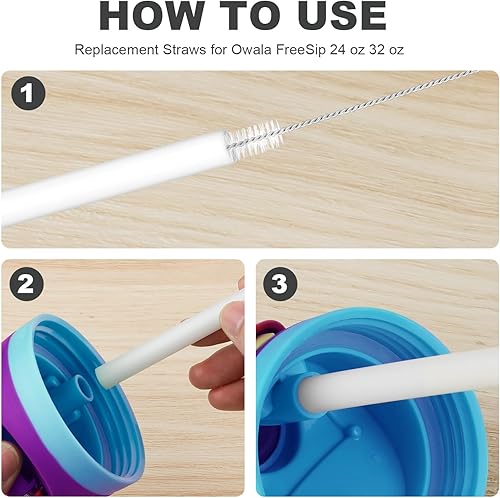 HOW TO USE

Replacement Straws for Owala FreeSip 24 oz 32 oz

1

2

3