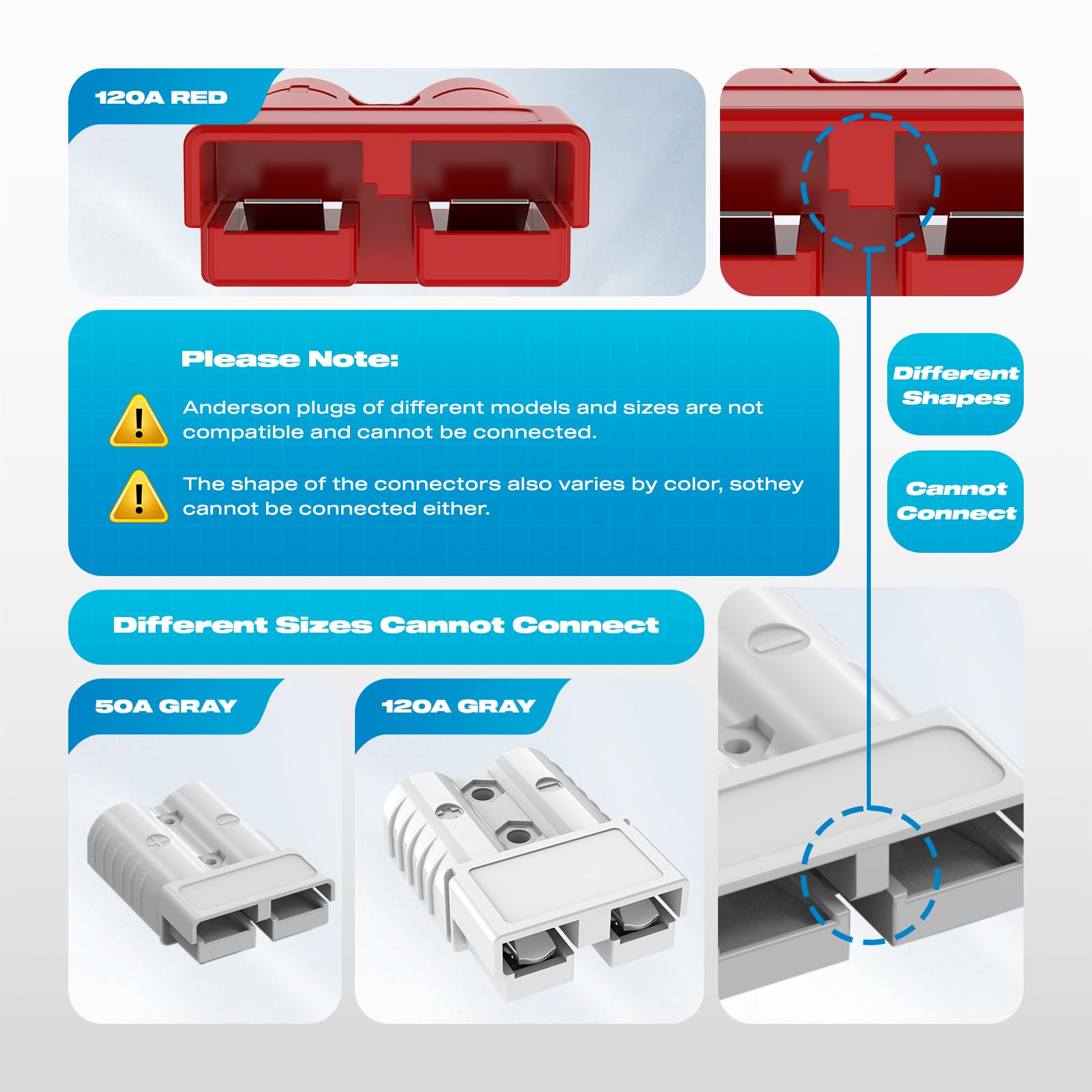 120A RED

Please Note:

Anderson plugs of different models and sizes are not compatible and cannot be connected.

The shape of the connectors also varies by color, sothey cannot be connected either.

Different Shapes

Cannot Connect

Different Sizes Cannot Connect

50A GRAY

120A GRAY