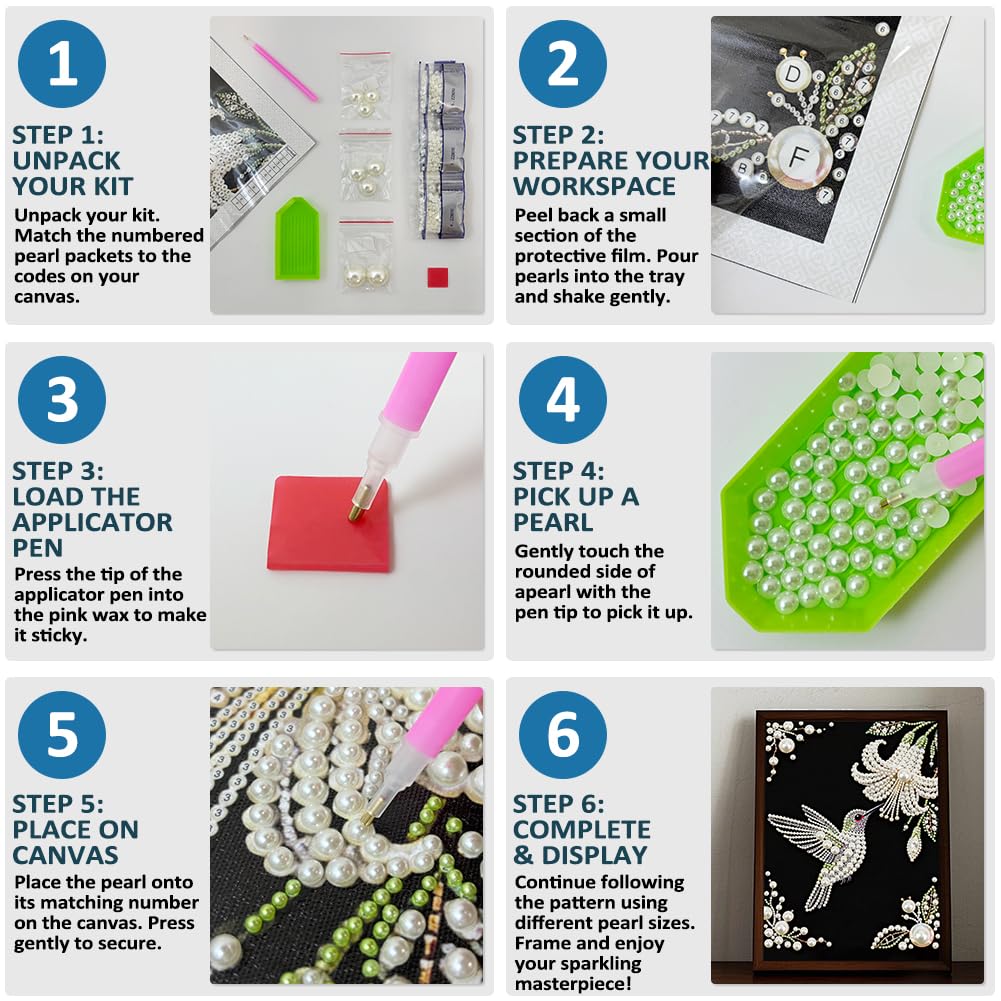 1

STEP 1:
UNPACK
YOUR KIT

Unpack your kit. Match the numbered pearl packets to the codes on your canvas.

2

STEP 2:
PREPARE YOUR
WORKSPACE

Peel back a small section of the protective film. Pour pearls into the tray and shake gently.

D

F

3

STEP 3:
LOAD THE
APPLICATOR
PEN

Press the tip of the applicator pen into the pink wax to make it sticky.

4

STEP 4:
PICK UP A
PEARL

Gently touch the rounded side of apearl with the pen tip to pick it up.

5

STEP 5:
PLACE ON
CANVAS

Place the pearl onto its matching number on the canvas. Press gently to secure.

6

STEP 6:
COMPLETE
& DISPLAY

Continue following the pattern using different pearl sizes. Frame and enjoy your sparkling masterpiece!