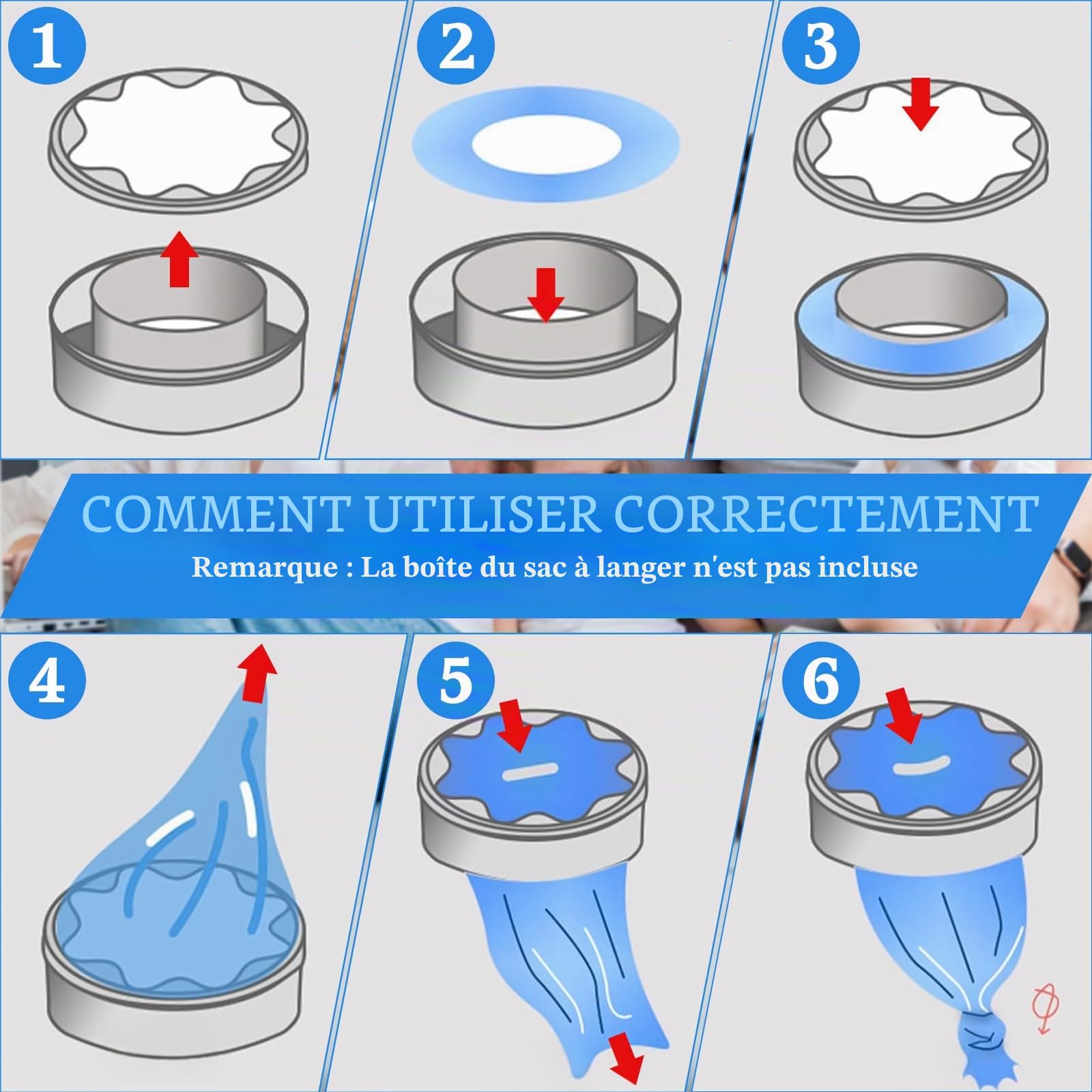 1

2

3

COMMENT UTILISER CORRECTEMENT

Remarque : La boîte du sac à langer n'est pas incluse

4

5

6