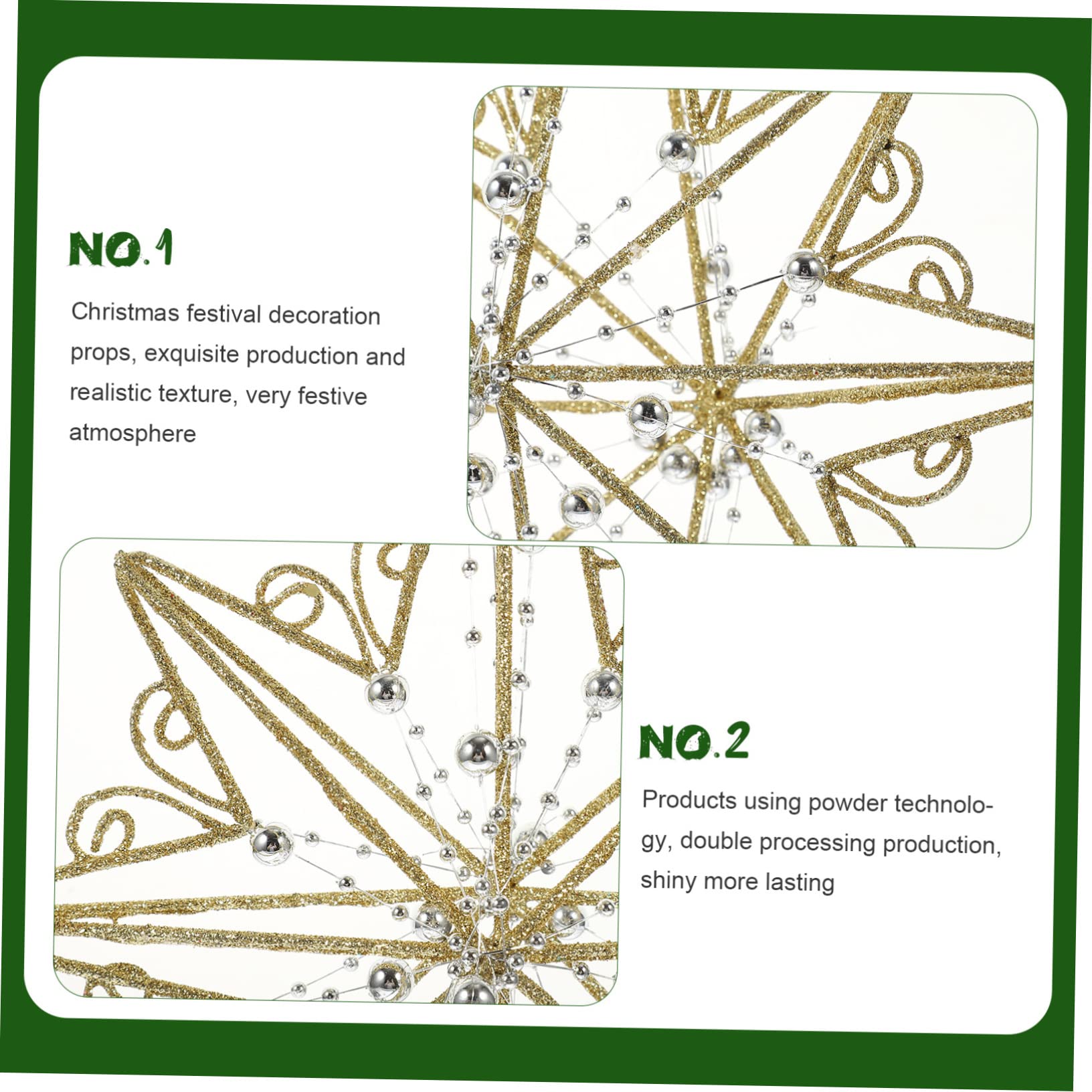 NO.1

Christmas festival decoration props, exquisite production and realistic texture, very festive atmosphere

NO.2

Products using powder technology, double processing production, shiny more lasting