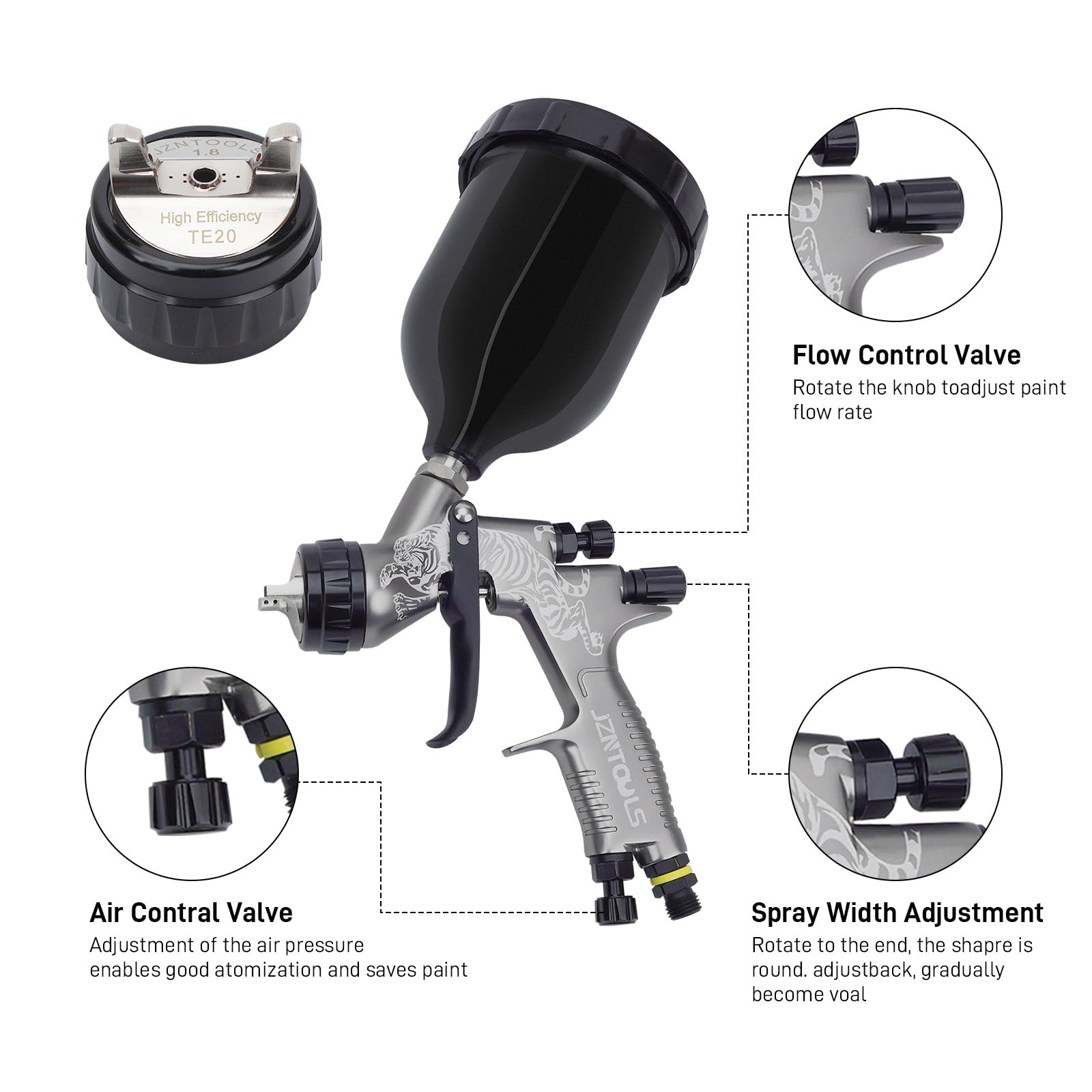 JZNTOOLS
1.8
High Efficiency
TE20

Flow Control Valve
Rotate the knob toadjust paint flow rate

JZNTOOLS

Air Contral Valve
Adjustment of the air pressure enables good atomization and saves paint

Spray Width Adjustment
Rotate to the end, the shapre is round. adjustback, gradually become voal