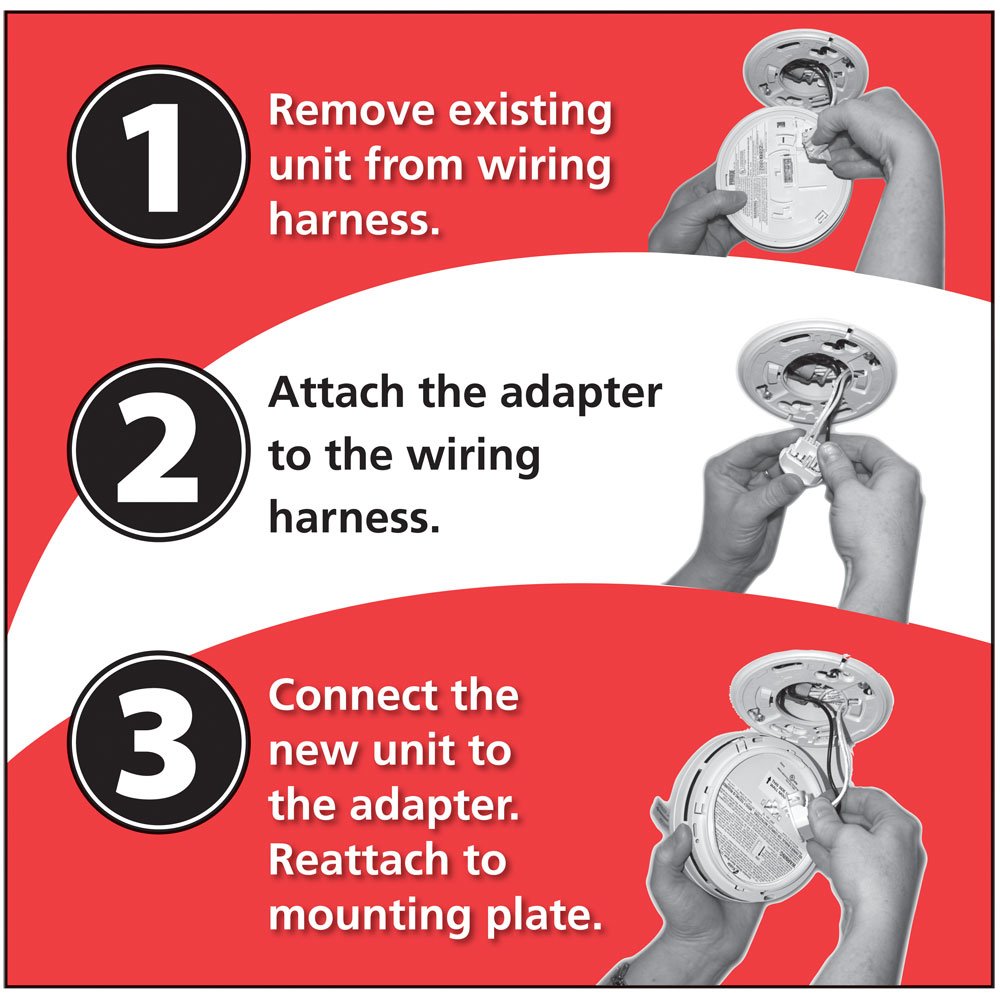 1 Remove existing unit from wiring harness.

2 Attach the adapter to the wiring harness.

3 Connect the new unit to the adapter. Reattach to mounting plate.