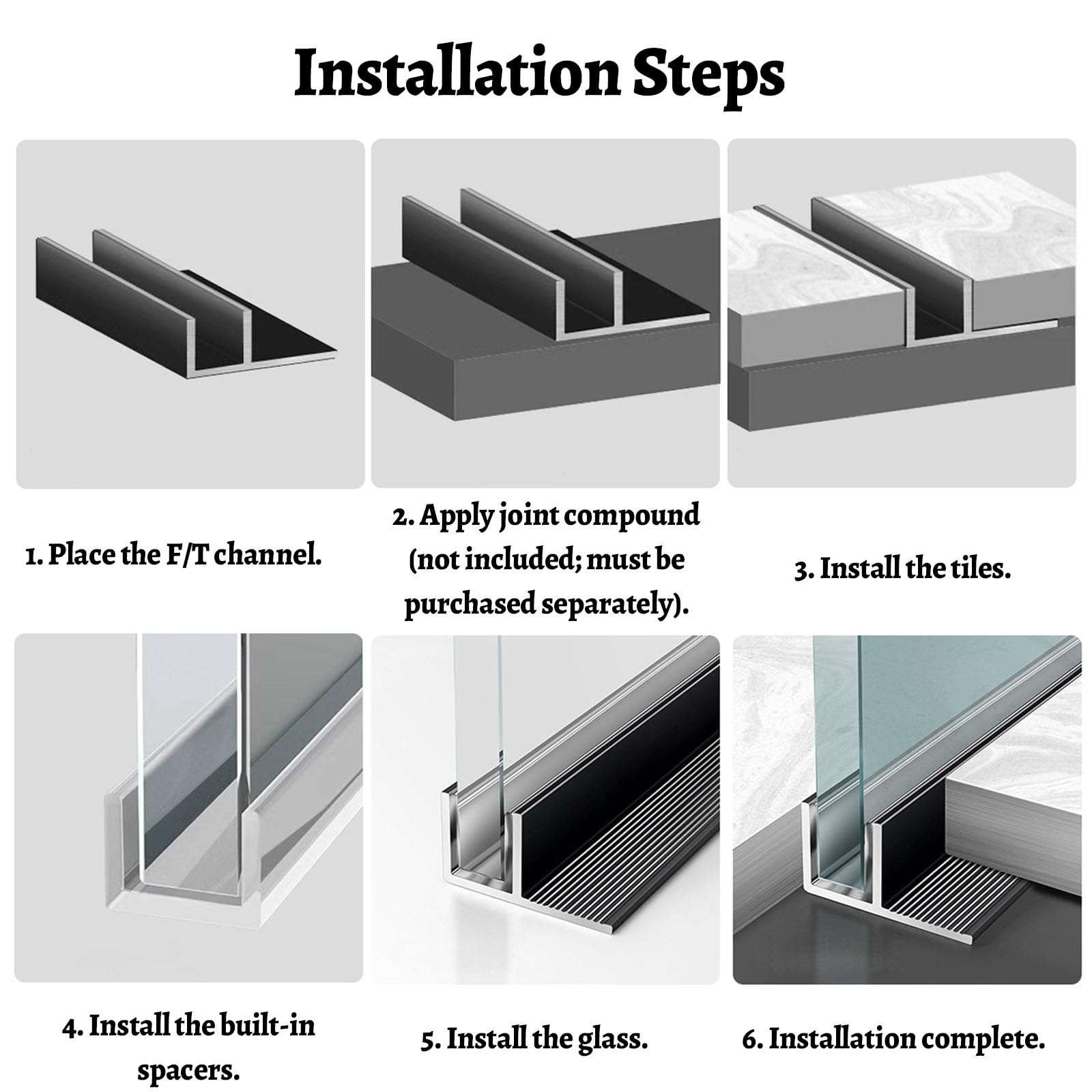 Installation Steps

1. Place the F/T channel.

2. Apply joint compound (not included; must be purchased separately).

3. Install the tiles.

4. Install the built-in spacers.

5. Install the glass.

6. Installation complete.