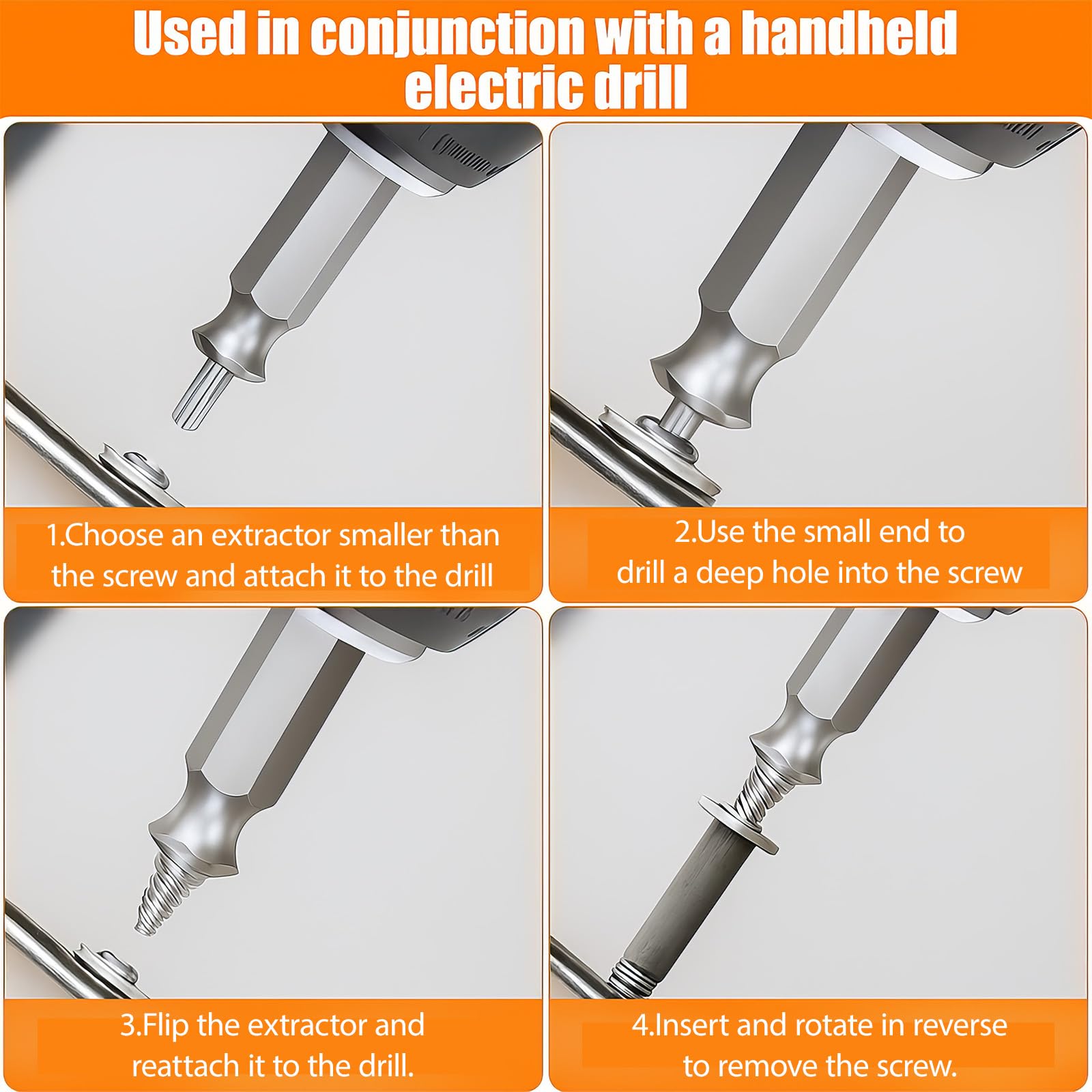 Used in conjunction with a handheld electric drill

1.Choose an extractor smaller than the screw and attach it to the drill

2.Use the small end to drill a deep hole into the screw

3.Flip the extractor and reattach it to the drill.

4.Insert and rotate in reverse to remove the screw.