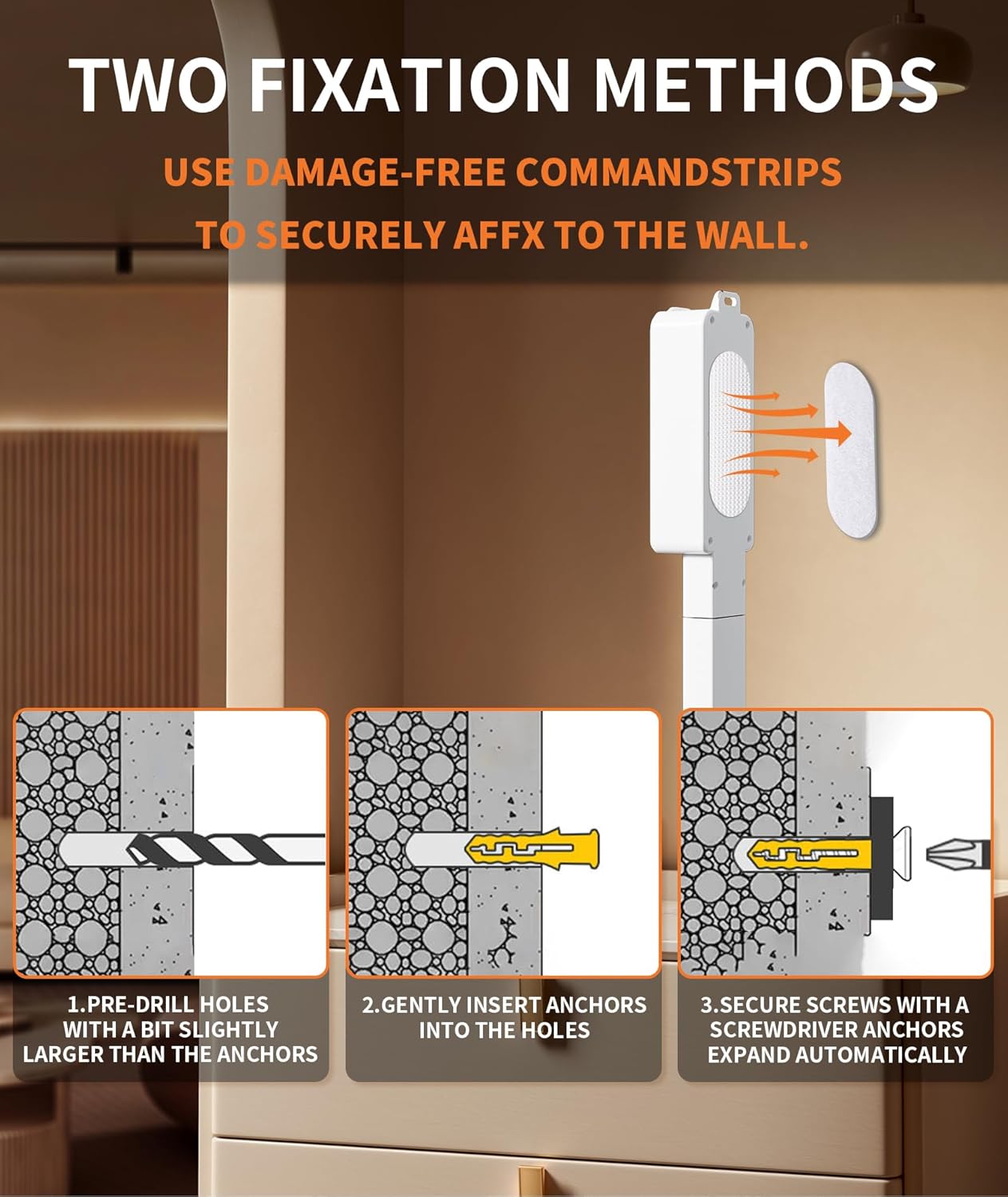 TWO FIXATION METHODS

USE DAMAGE-FREE COMMANDSTRIPS TO SECURELY AFFX TO THE WALL.

1.PRE-DRILL HOLES WITH A BIT SLIGHTLY LARGER THAN THE ANCHORS

2.GENTLY INSERT ANCHORS INTO THE HOLES

3.SECURE SCREWS WITH A SCREWDRIVER ANCHORS EXPAND AUTOMATICALLY