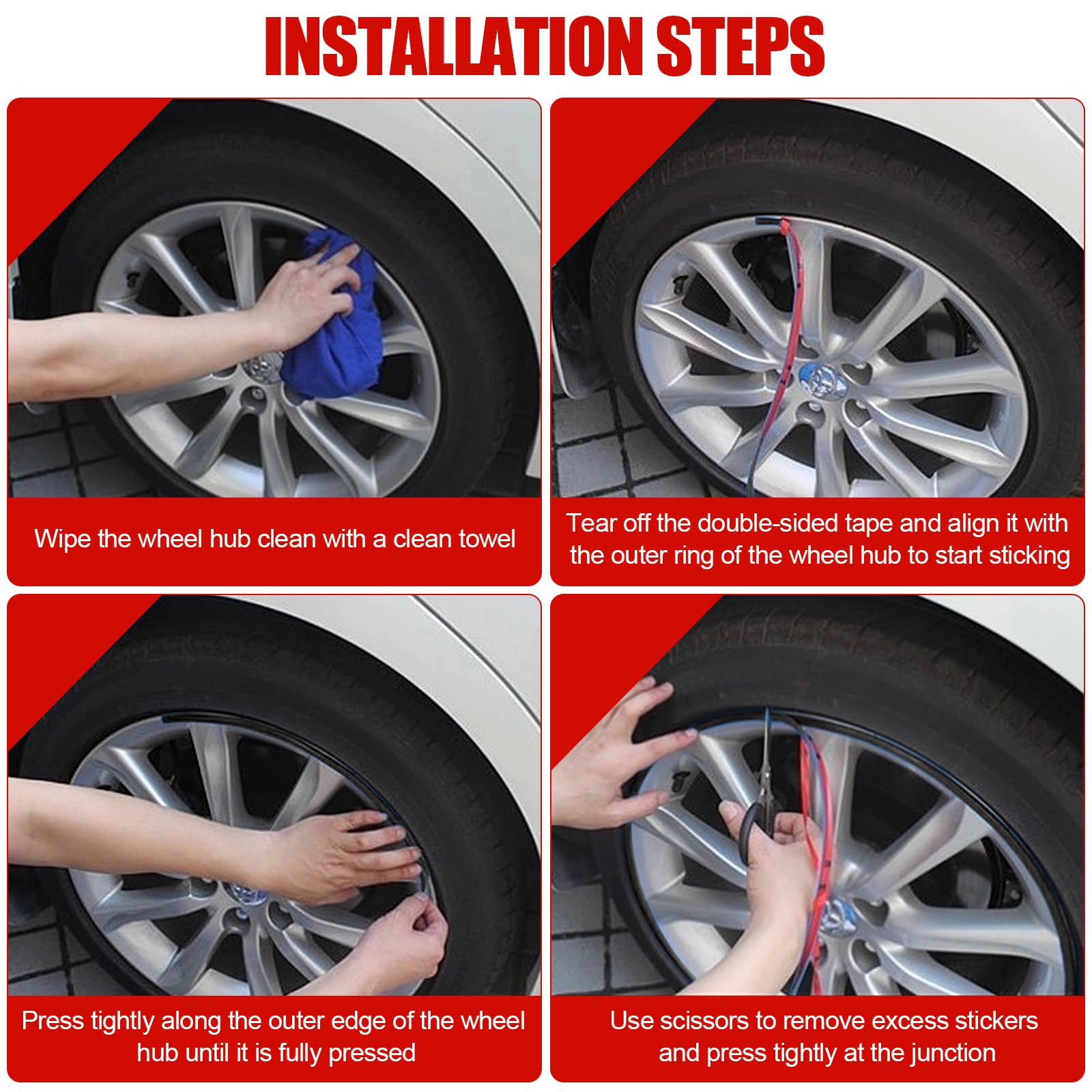 INSTALLATION STEPS

Wipe the wheel hub clean with a clean towel

Tear off the double-sided tape and align it with the outer ring of the wheel hub to start sticking

Press tightly along the outer edge of the wheel hub until it is fully pressed

Use scissors to remove excess stickers and press tightly at the junction