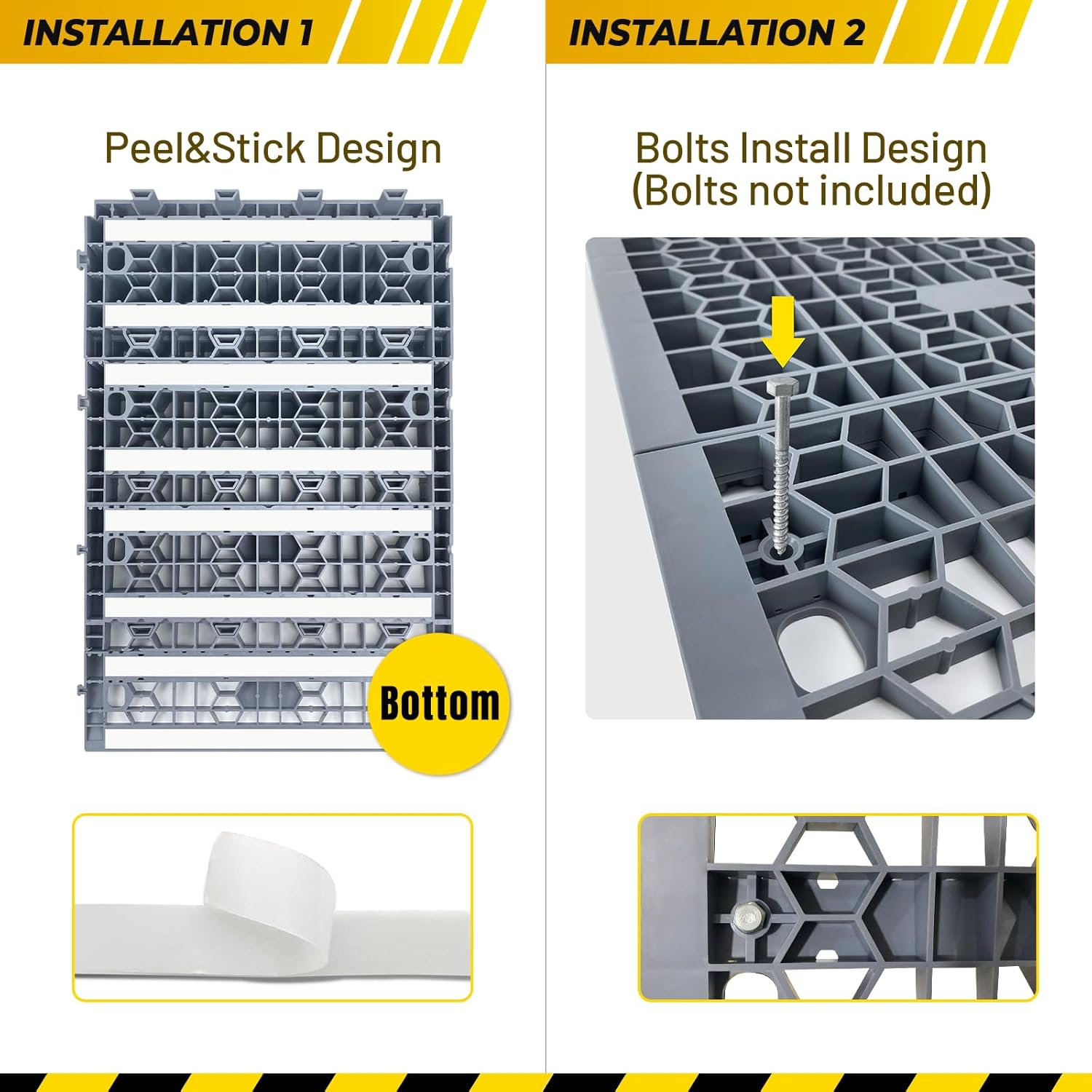 INSTALLATION 1

Peel&Stick Design

Bottom

INSTALLATION 2

Bolts Install Design
(Bolts not included)